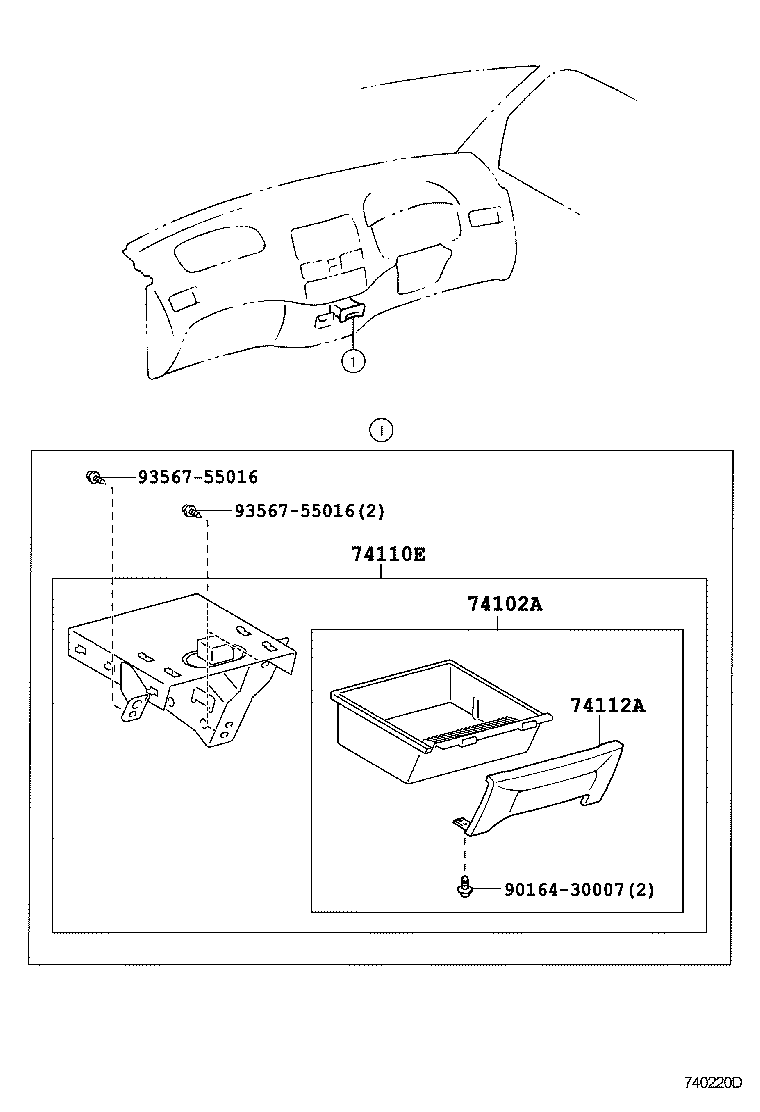 1

1

93567-55016

93567-55016(2)

74110E

74102A

74112A

90164-30007(2)

740220D