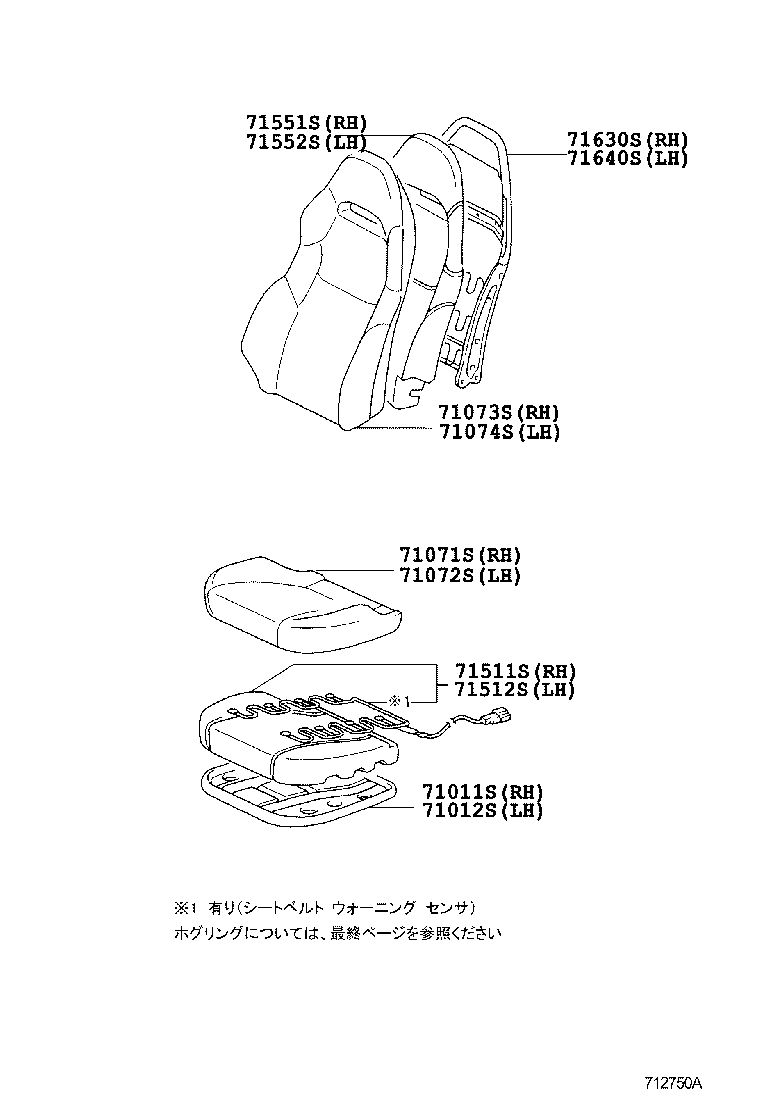 71551S(RH)
71552S(LH)

71630S(RH)
71640S(LH)

71073S(RH)
71074S(LH)

71071S(RH)
71072S(LH)

71511S(RH)
71512S(LH)

※1

71011S(RH)
71012S(LH)

※1 有り(シートベルト ウォーニング センサ)
ホグリングについては、最終ページを参照ください

712750A