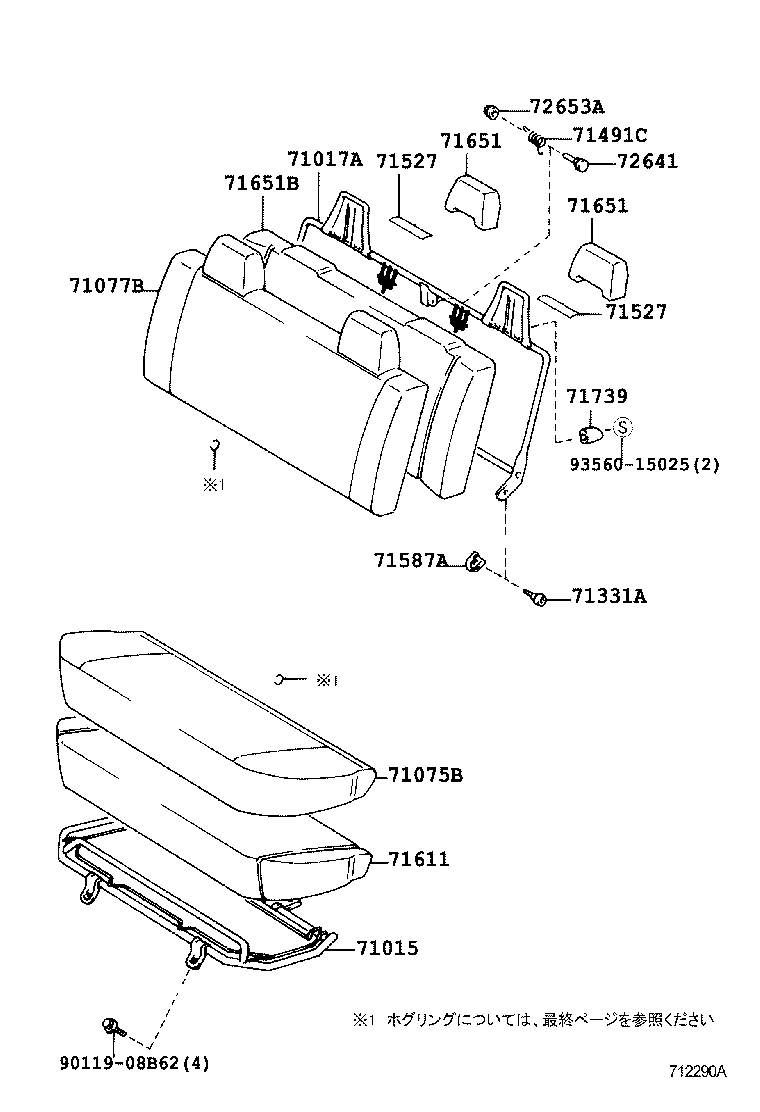 72653A
71491C
72641
71017A
71527
71651
71651B
71651
71077B
71527
71739
S
93560-15025(2)
※1
71587A
71331A
※1
71075B
71611
71015
※1 ホグリングについては、最終ページを参照ください
90119-08B62(4)
712290A