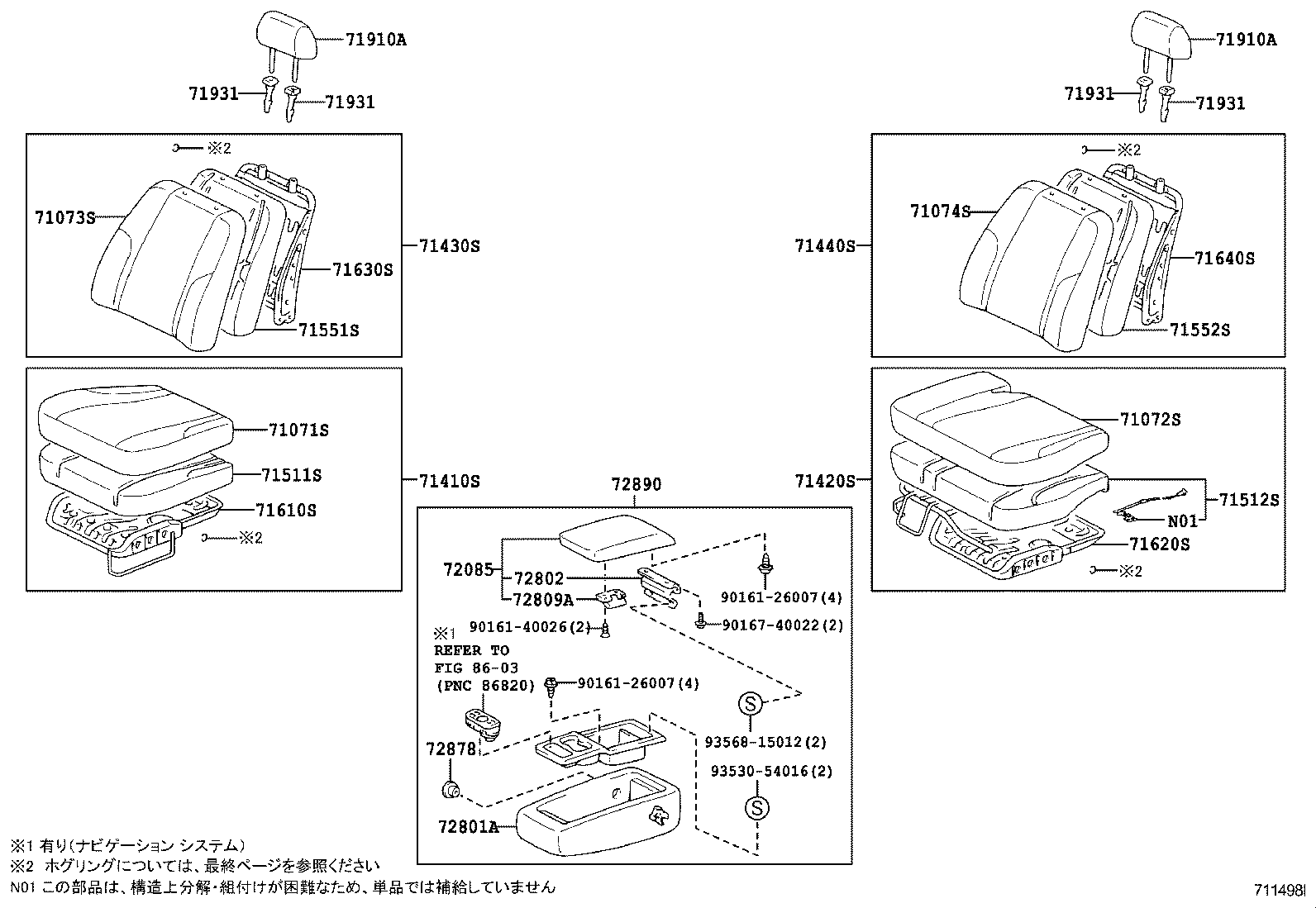 71910A
71931
71931
※2
71073S
71430S
71630S
71551S
71071S
71511S
71410S
71610S
※2
71910A
71931
71931
※2
71074S
71440S
71640S
71552S
71072S
71420S
71512S
N01
71620S
※2
72890
72085
72802
72809A
90161-26007(4)
90161-40026(2)
90167-40022(2)
※1
REFER TO
FIG 86-03
(PNC 86820)
90161-26007(4)
S
93568-15012(2)
72878
93530-54016(2)
S
72801A
※1 有り(ナビゲーション システム)
※2 ホグリングについては、最終ページを参照ください
N01 この部品は、構造上分解・組付けが困難なため、単品では補給していません
711498