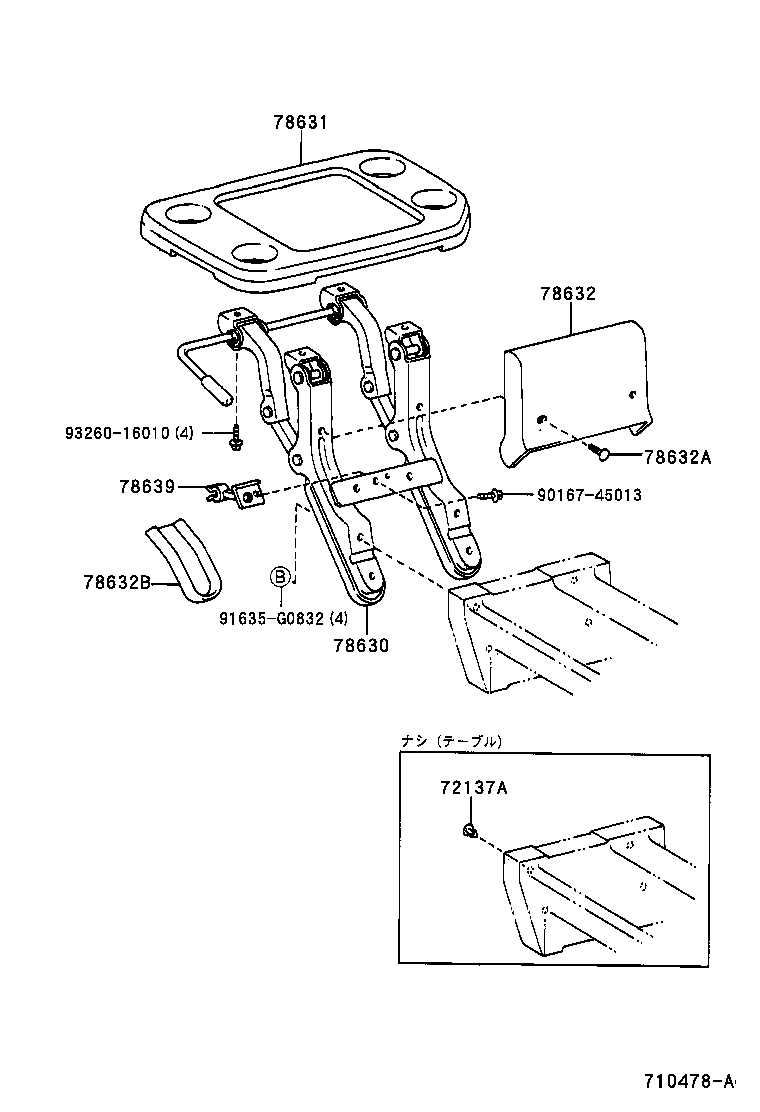 78631

78632

93260-16010 (4)

78632A

78639

90167-45013

78632B

B

91635-G0832 (4)

78630

ナシ (テーブル)

72137A

710478-A