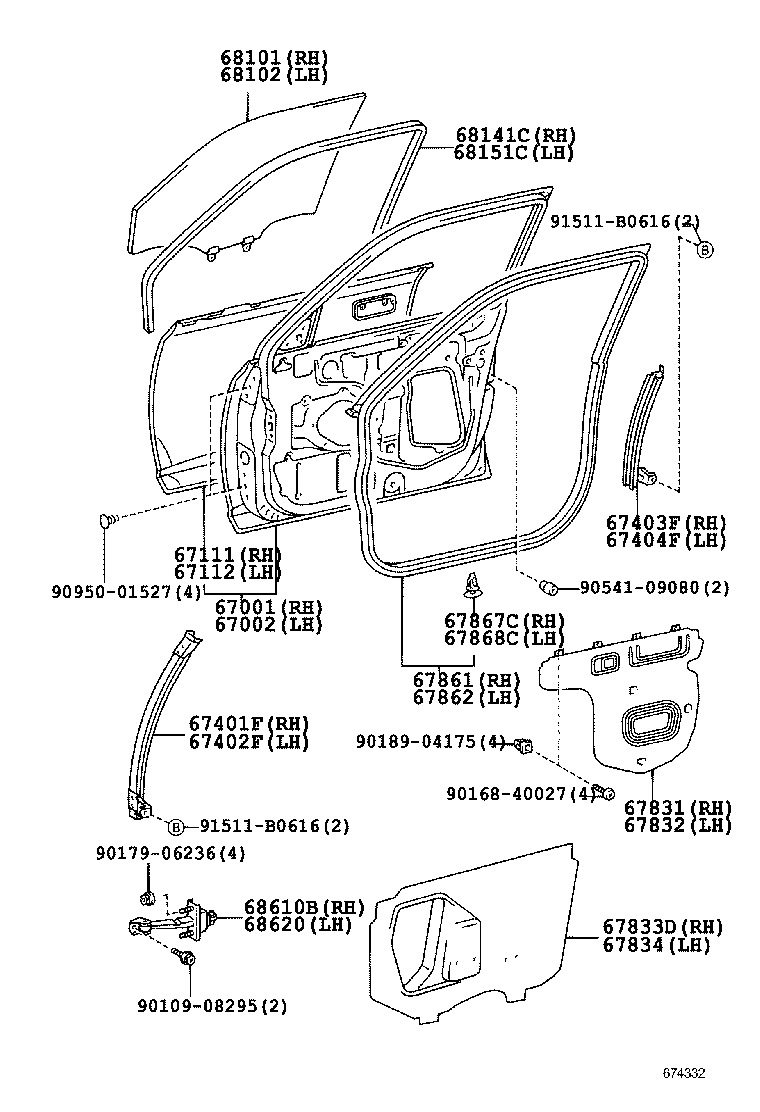 68101(RH)
68102(LH)

68141C(RH)
68151C(LH)

91511-B0616(2)
B

67403F(RH)
67404F(LH)

67111(RH)
67112(LH)

90950-01527(4)

67001(RH)
67002(LH)

90541-09080(2)

67867C(RH)
67868C(LH)

67861(RH)
67862(LH)

67401F(RH)
67402F(LH)

90189-04175(4)

90168-40027(4)

67831(RH)
67832(LH)

B 91511-B0616(2)

90179-06236(4)

68610B(RH)
68620(LH)

67833D(RH)
67834(LH)

90109-08295(2)

674332