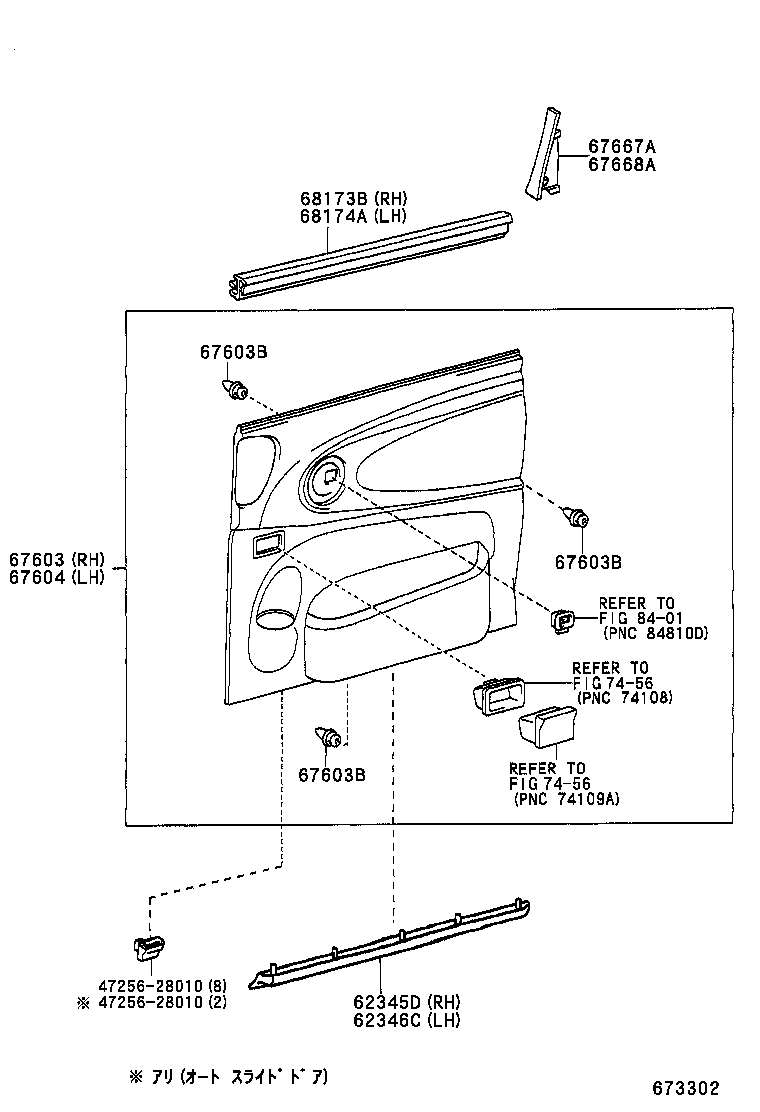 67667A
67668A

68173B (RH)
68174A (LH)

67603B

67603 (RH)
67604 (LH)

67603B

REFER TO
FIG 84-01
(PNC 84810D)

REFER TO
FIG 74-56
(PNC 74108)

67603B

REFER TO
FIG 74-56
(PNC 74109A)

47256-28010 (8)
※ 47256-28010 (2)

62345D (RH)
62346C (LH)

※ アリ (オート スライドドア)

673302