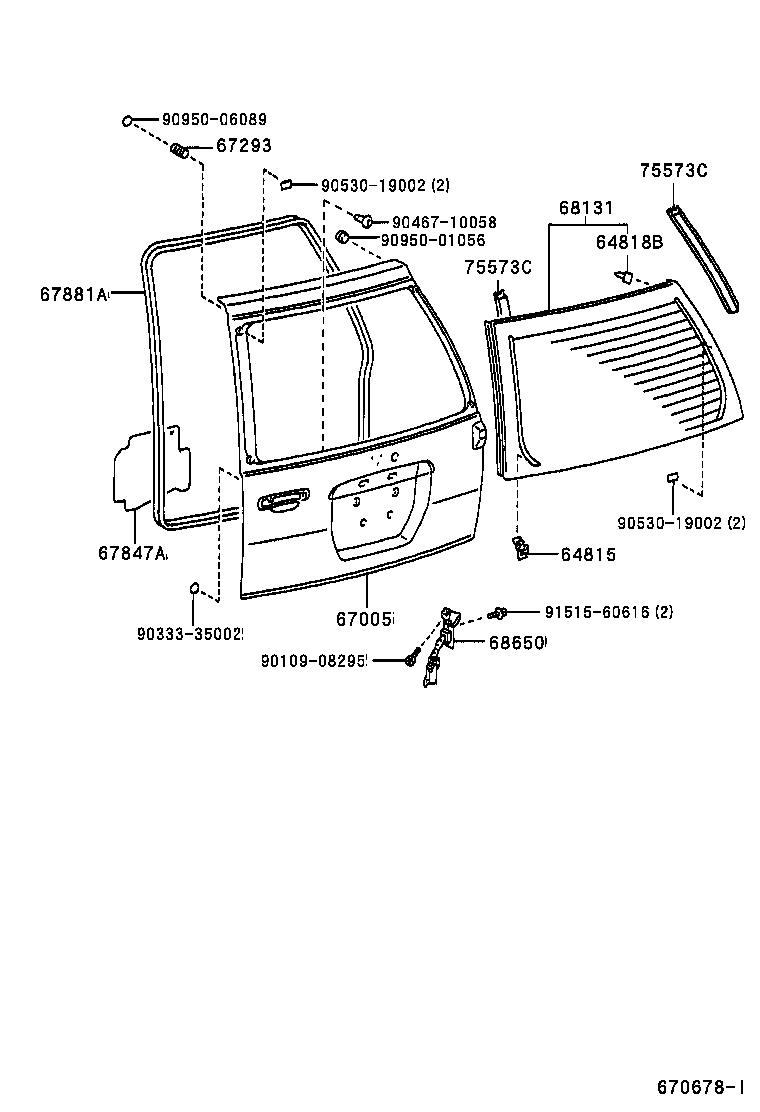 90950-06089
67293
90530-19002 (2)
90467-10058
90950-01056
75573C
68131
64818B
75573C
67881A
67847A
90530-19002 (2)
64815
90333-35002
67005
91515-60616 (2)
68650
90109-08295
670678-I