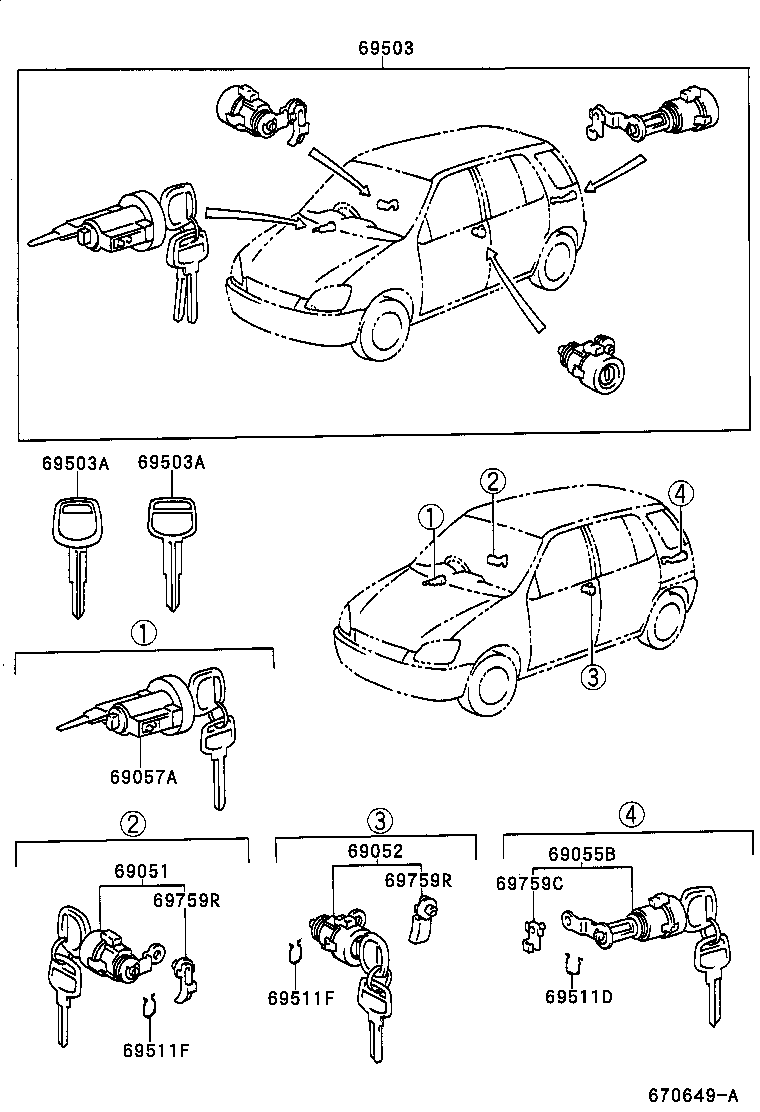 69503

69503A 69503A

①

②

④

③

①

69057A

②

69051

69759R

69511F

③

69052

69759R

69511F

④

69055B

69759C

69511D

670649-A