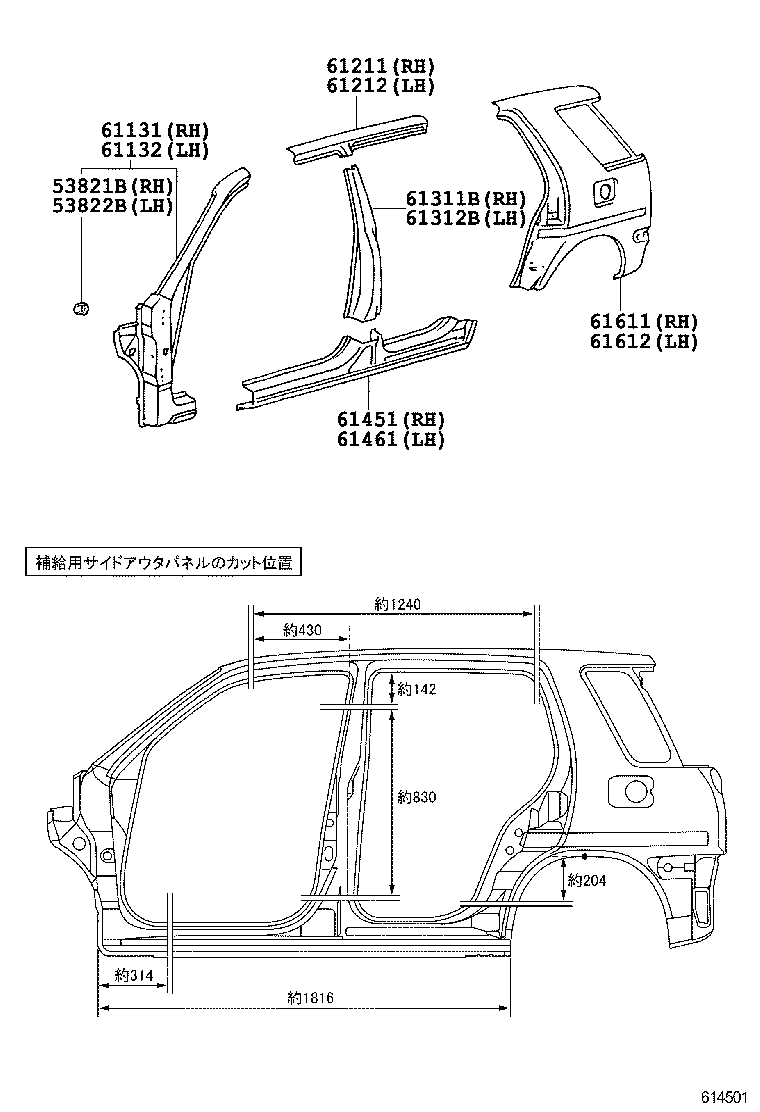 61211(RH)
61212(LH)

61131(RH)
61132(LH)

53821B(RH)
53822B(LH)

61311B(RH)
61312B(LH)

61611(RH)
61612(LH)

61451(RH)
61461(LH)

補給用サイドアウタパネルのカット位置

約1240

約430

約142

約830

約204

約314

約1816

614501