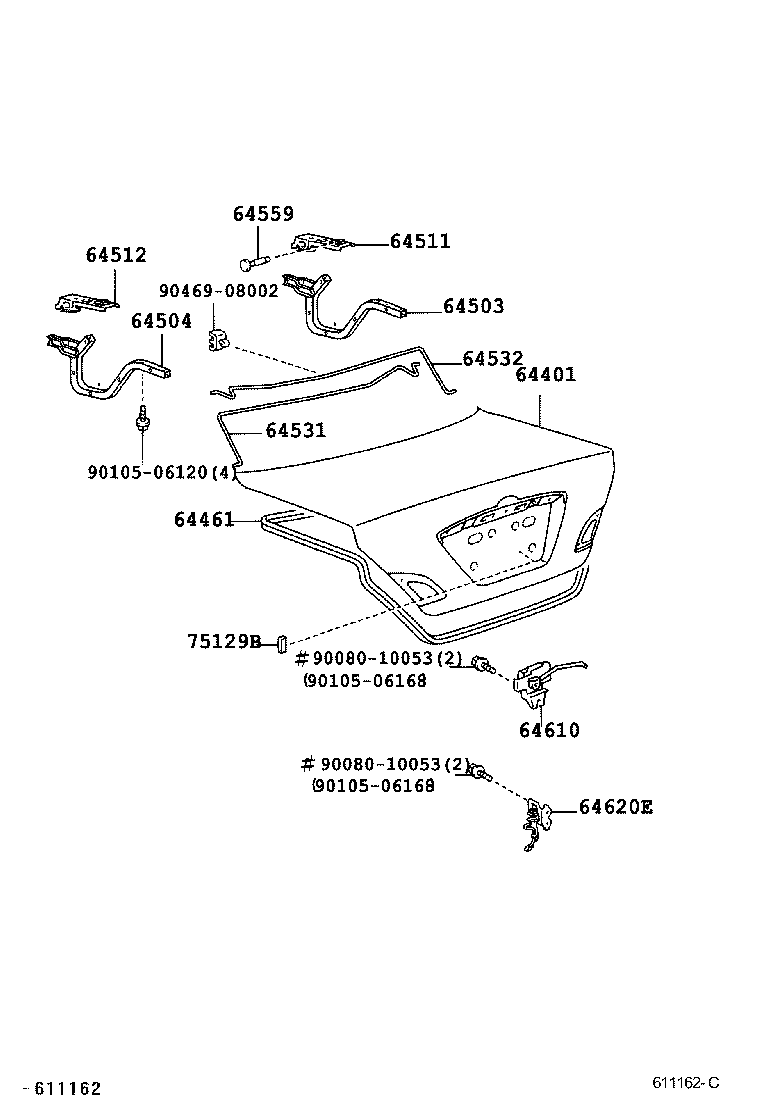 64559
64511
64512
90469-08002
64503
64504
64532
64401
64531
90105-06120(4)
64461
75129B
#90080-10053(2)
(90105-06168
64610
#90080-10053(2)
(90105-06168
64620E
-611162
611162-C