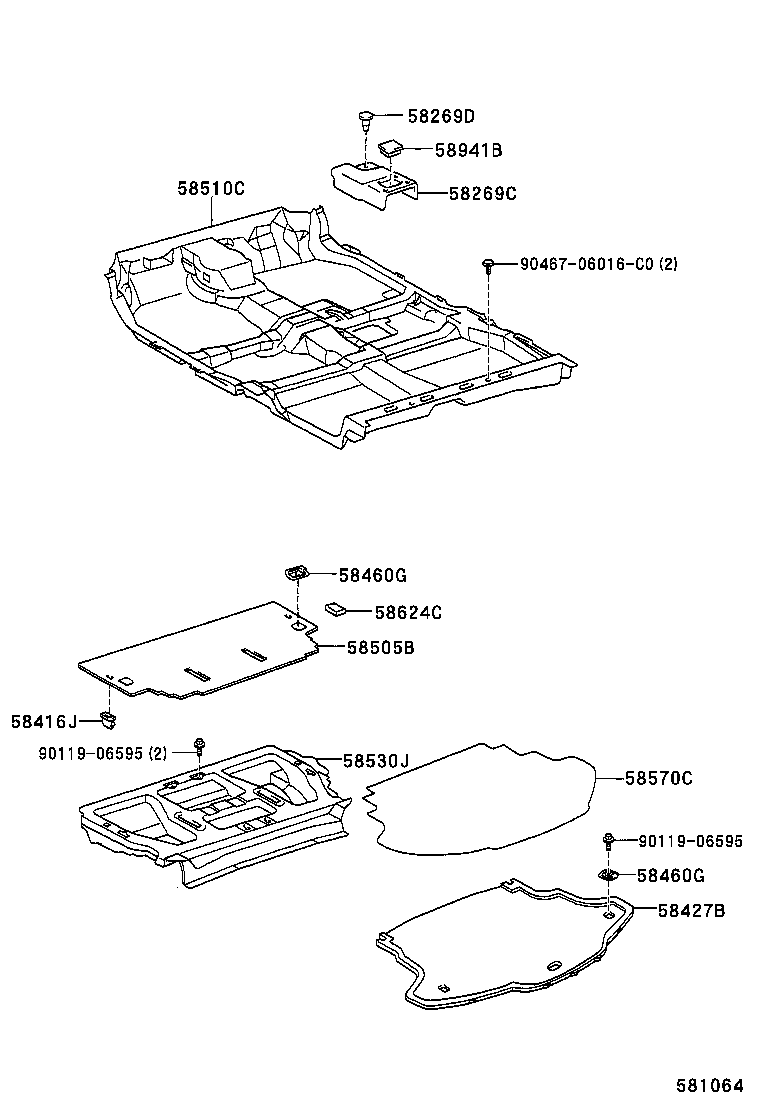 58269D
58941B
58269C
58510C
90467-06016-C0 (2)

58460G
58624C
58505B
58416J
90119-06595 (2)
58530J
58570C
90119-06595
58460G
58427B

581064