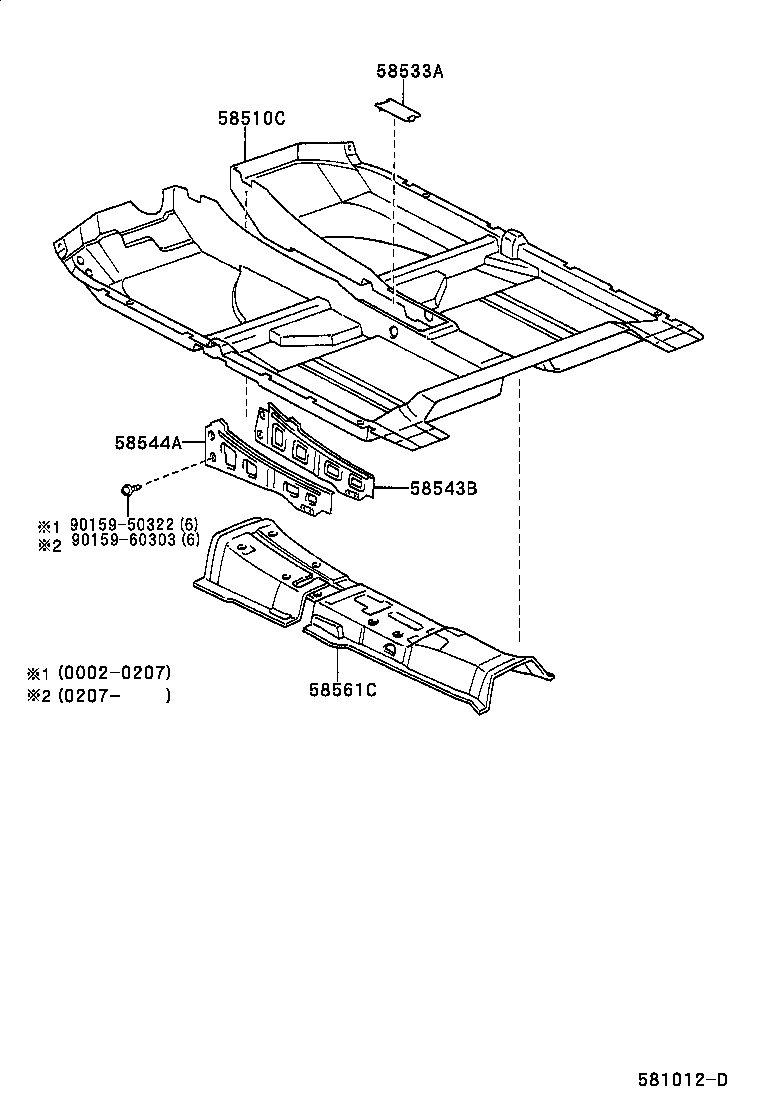 58533A
58510C
58544A
58543B
※1 90159-50322 (6)
※2 90159-60303 (6)
※1 (0002-0207)
※2 (0207-     )
58561C
581012-D