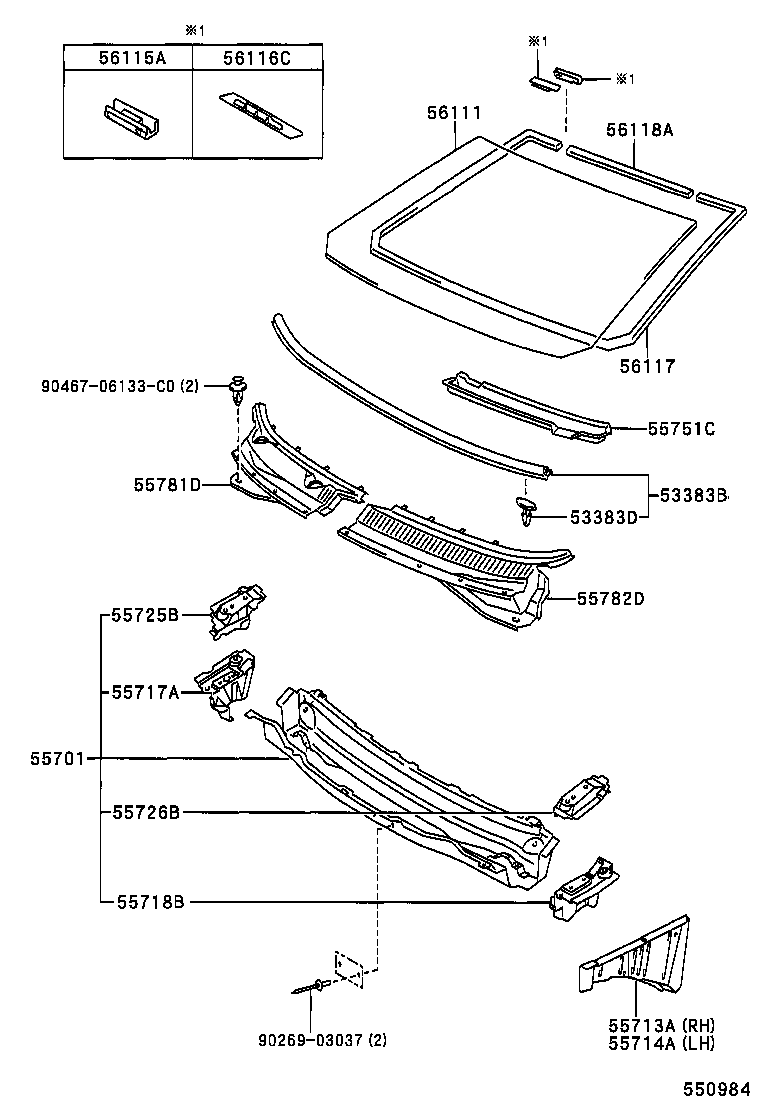 ※1

| 56115A | 56116C |
|---|---|
| | |

※1
※1
56111
56118A
56117
90467-06133-C0 (2)
55751C
55781D
53383B
53383D
55782D
55725B
55717A
55701
55726B
55718B
90269-03037 (2)
55713A (RH)
55714A (LH)
550984