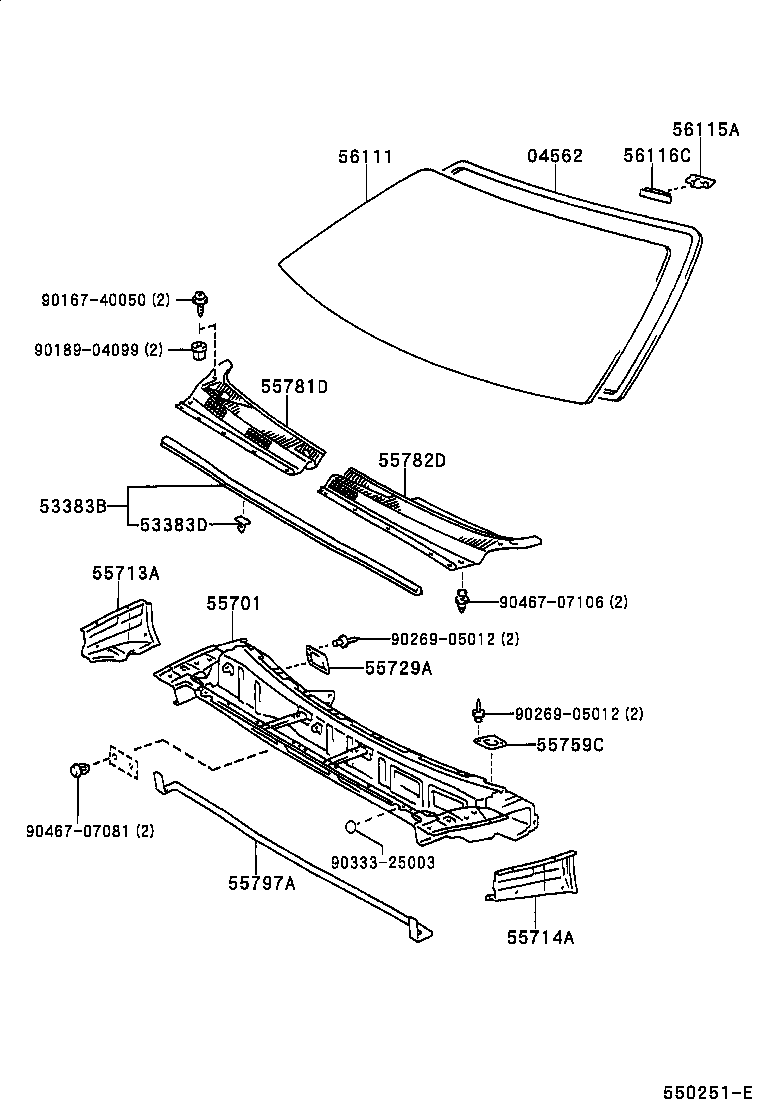 56115A
56111
04562
56116C
90167-40050 (2)
90189-04099 (2)
55781D
55782D
53383B
53383D
55713A
55701
90467-07106 (2)
90269-05012 (2)
55729A
90269-05012 (2)
55759C
90467-07081 (2)
90333-25003
55797A
55714A
550251-E