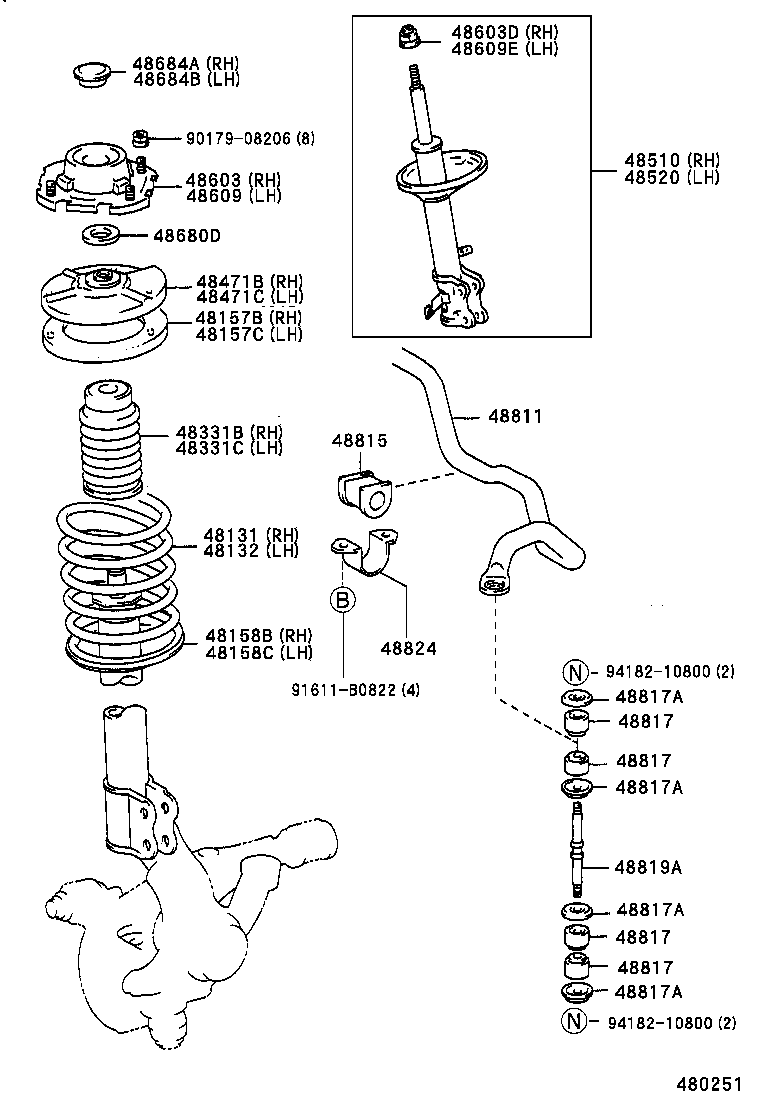 48684A (RH)
48684B (LH)

90179-08206 (8)

48603 (RH)
48609 (LH)

48680D

48471B (RH)
48471C (LH)
48157B (RH)
48157C (LH)

48331B (RH)
48331C (LH)

48131 (RH)
48132 (LH)

48158B (RH)
48158C (LH)

48603D (RH)
48609E (LH)

48510 (RH)
48520 (LH)

48811

48815

B

48824

91611-B0822 (4)

N 94182-10800 (2)
48817A
48817
48817
48817A
48819A
48817A
48817
48817
48817A
N 94182-10800 (2)

480251