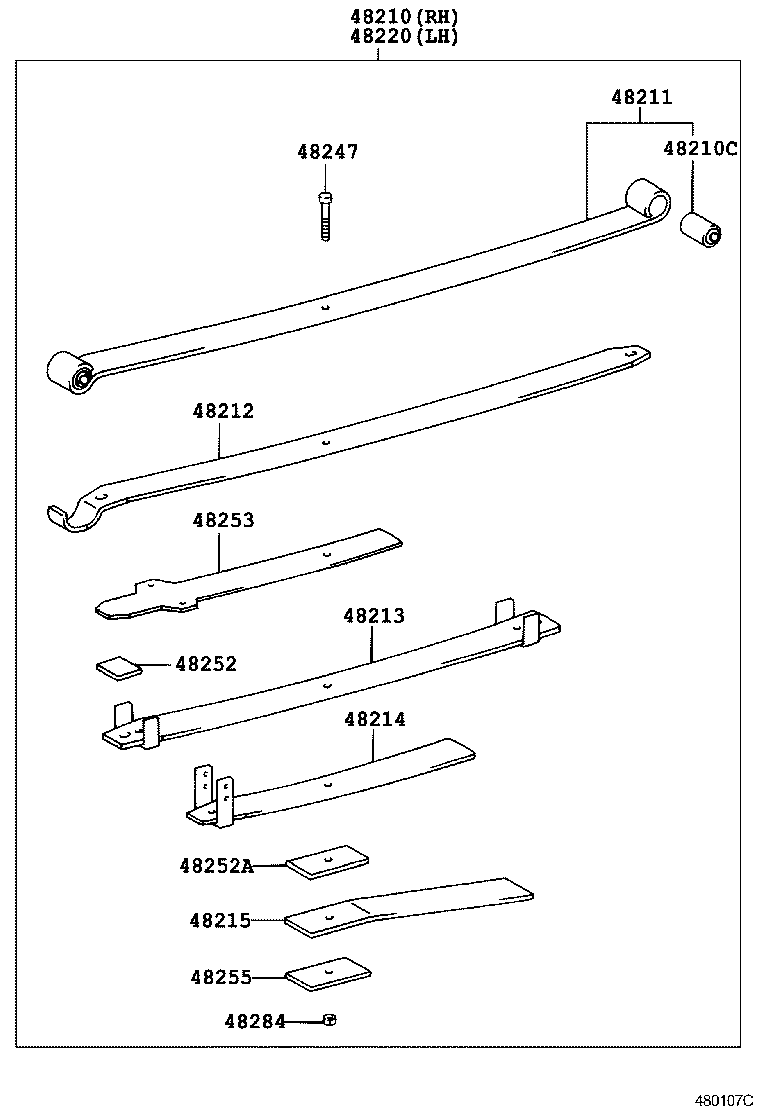 48210(RH)
48220(LH)

48211

48247

48210C

48212

48253

48213

48252

48214

48252A

48215

48255

48284

480107C