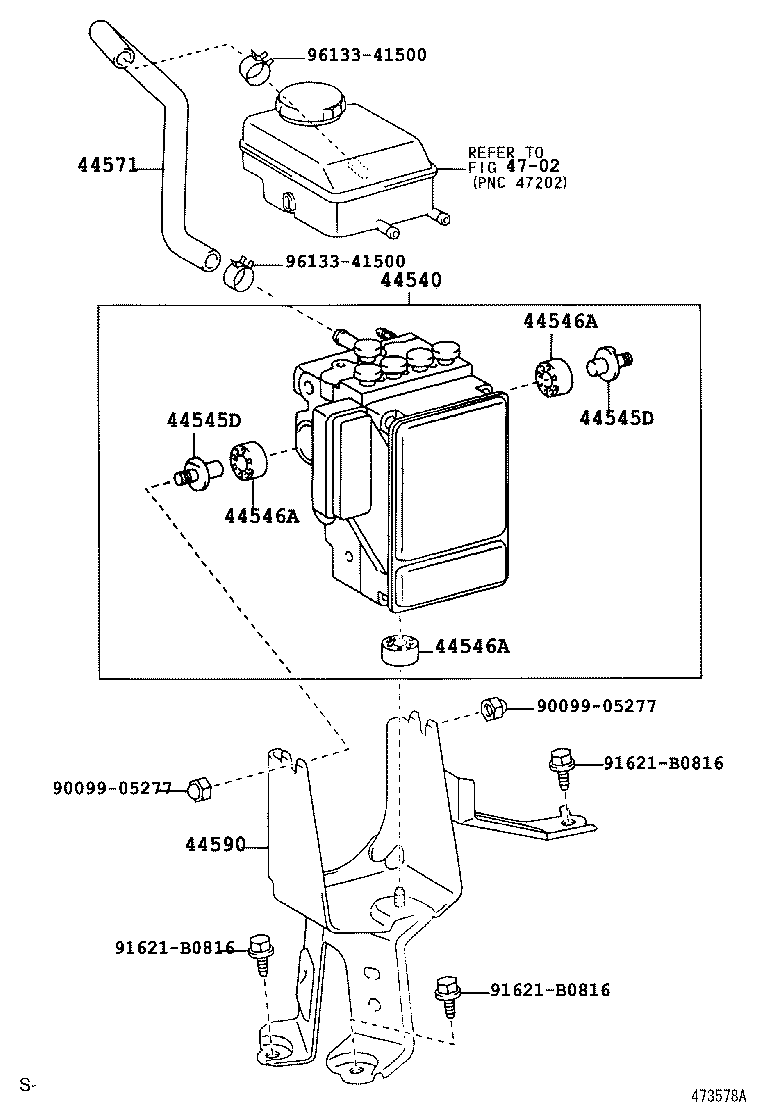 96133-41500

44571

REFER TO
FIG 47-02
(PNC 47202)

96133-41500

44540

44546A

44545D

44545D

44546A

44546A

90099-05277

91621-B0816

90099-05277

44590

91621-B0816

91621-B0816

S-

473578A