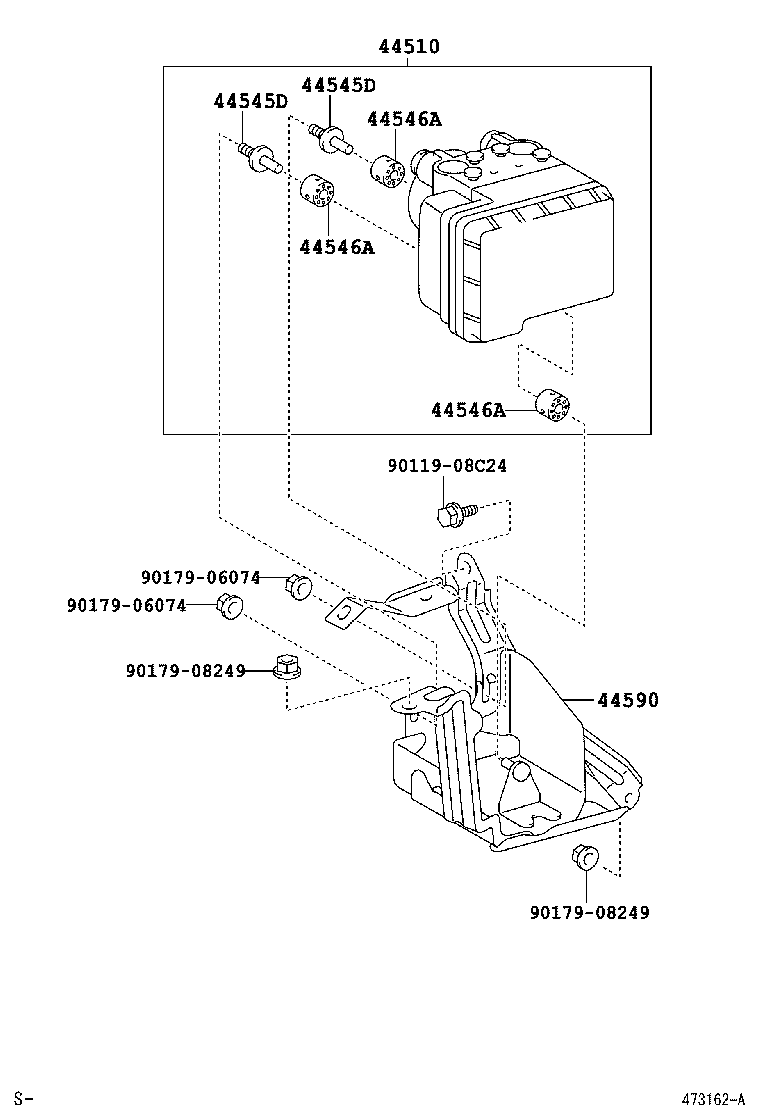 44510
44545D
44545D
44546A
44546A
44546A
90119-08C24
90179-06074
90179-06074
90179-08249
44590
90179-08249
S-
473162-A