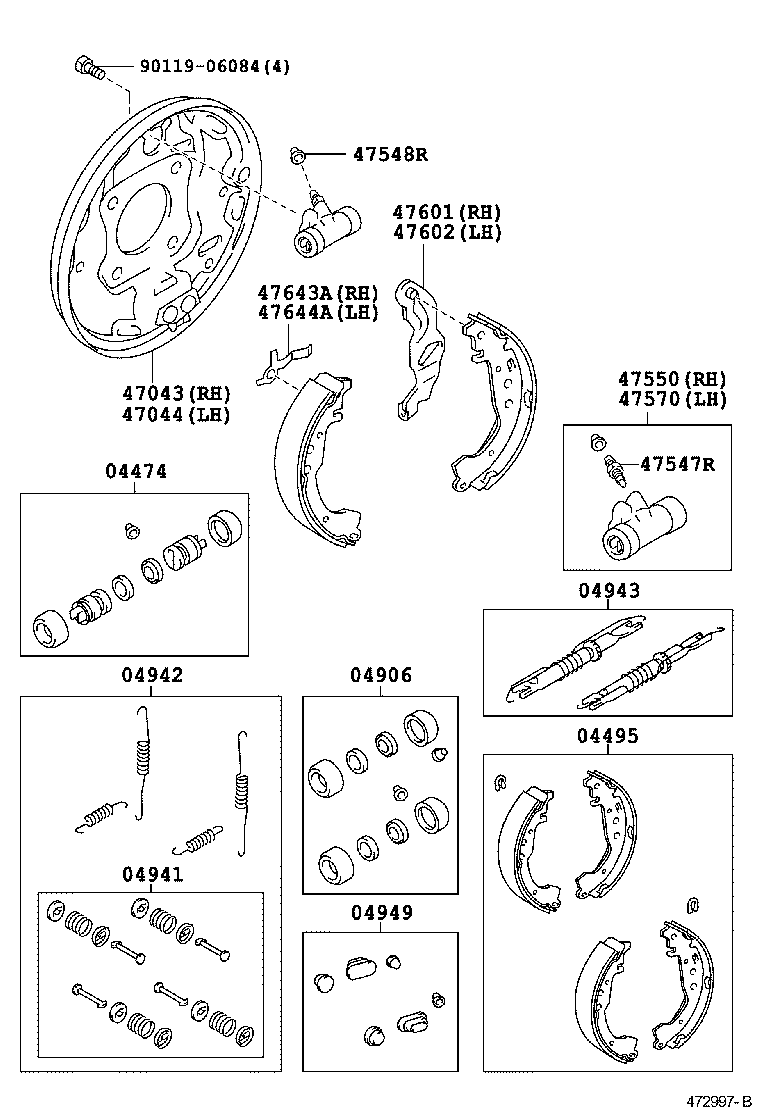 90119-06084(4)

47548R

47601(RH)
47602(LH)

47643A(RH)
47644A(LH)

47043(RH)
47044(LH)

47550(RH)
47570(LH)

47547R

04474

04943

04942

04906

04495

04941

04949

472997-B