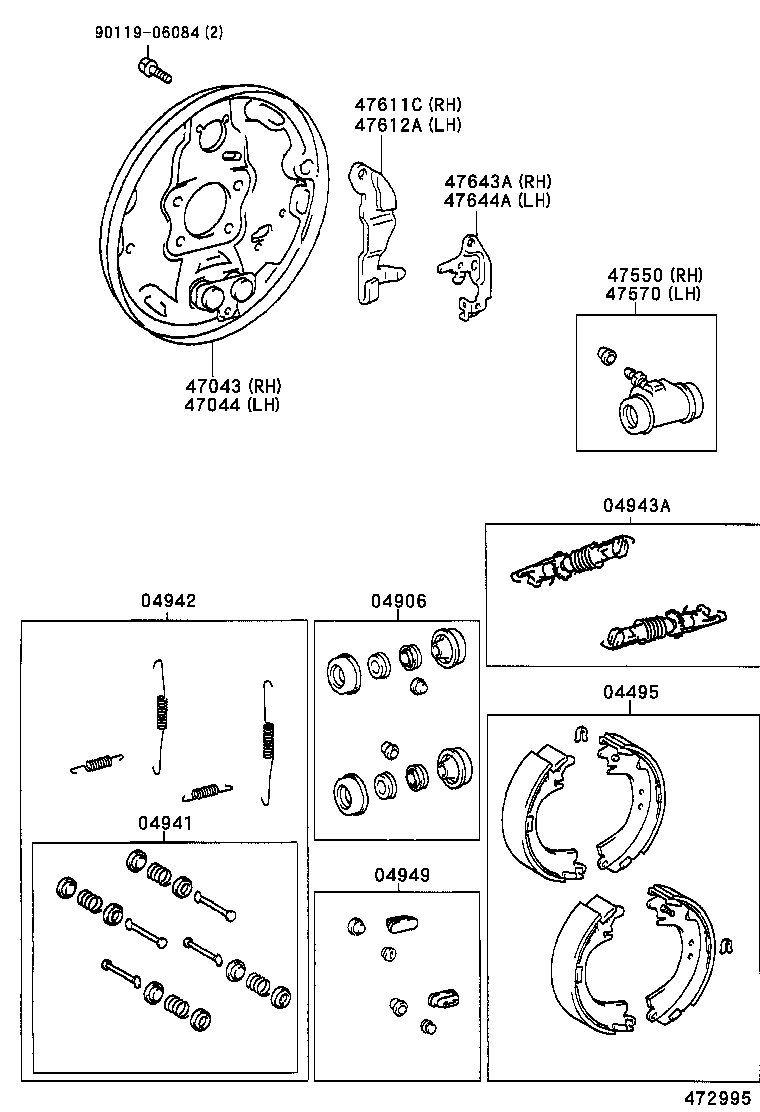 90119-06084 (2)

47611C (RH)
47612A (LH)

47643A (RH)
47644A (LH)

47550 (RH)
47570 (LH)

47043 (RH)
47044 (LH)

04943A

04942

04906

04495

04941

04949

472995