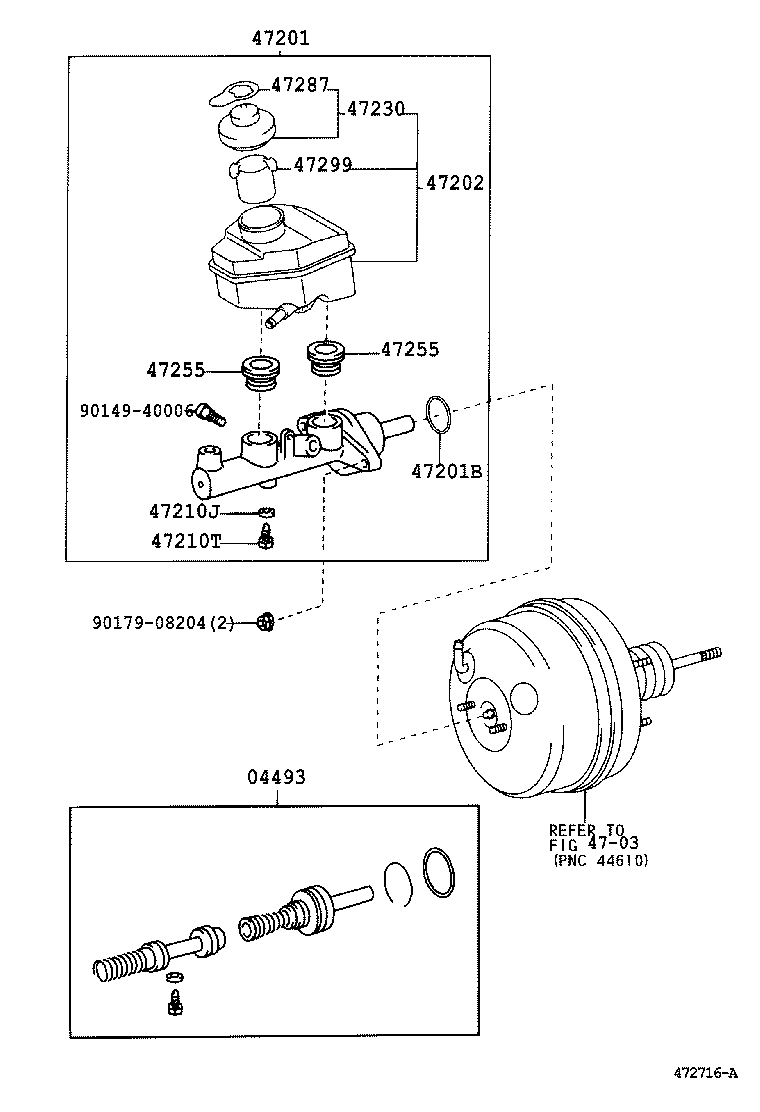 47201

47287
47230
47299
47202
47255
47255
90149-40006
47201B
47210J
47210T

90179-08204(2)

04493

REFER TO
FIG 47-03
(PNC 44610)

472716-A