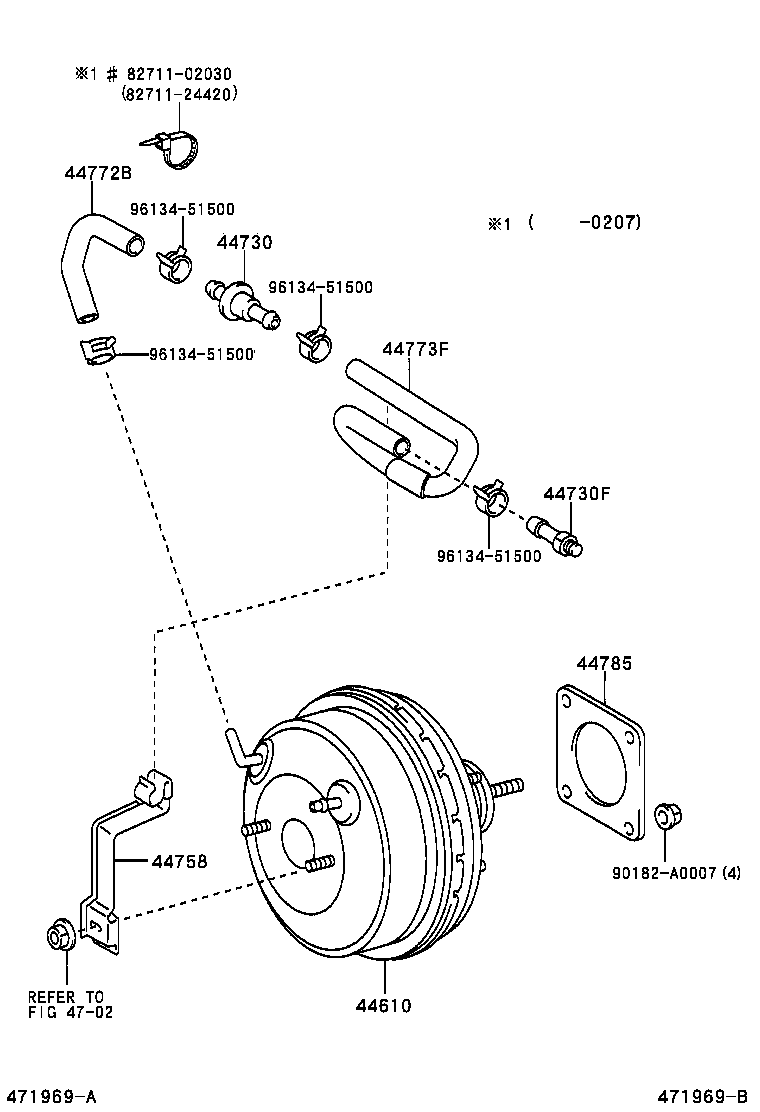 ※1 # 82711-02030
(82711-24420)

44772B

96134-51500

44730

※1 ( -0207)

96134-51500

96134-51500

44773F

44730F

96134-51500

44785

44758

90182-A0007 (4)

REFER TO
FIG 47-02

44610

471969-A

471969-B