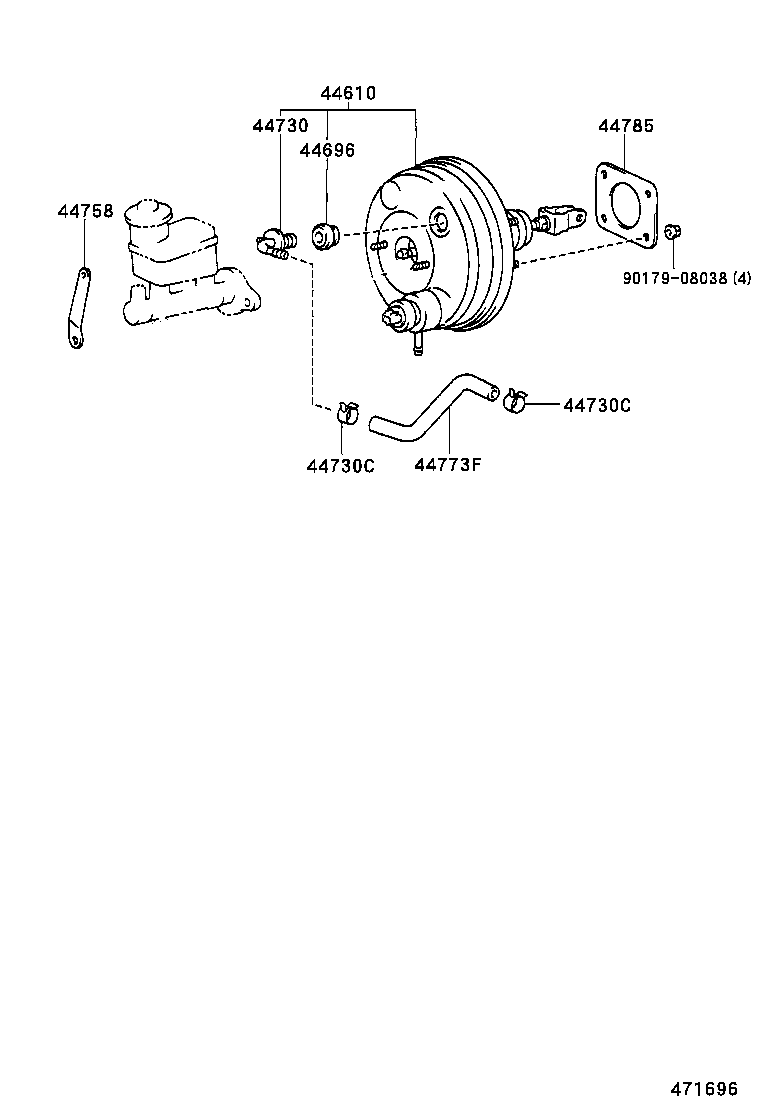 44610
44730
44696
44785
44758
90179-08038 (4)
44730C
44730C
44773F
471696