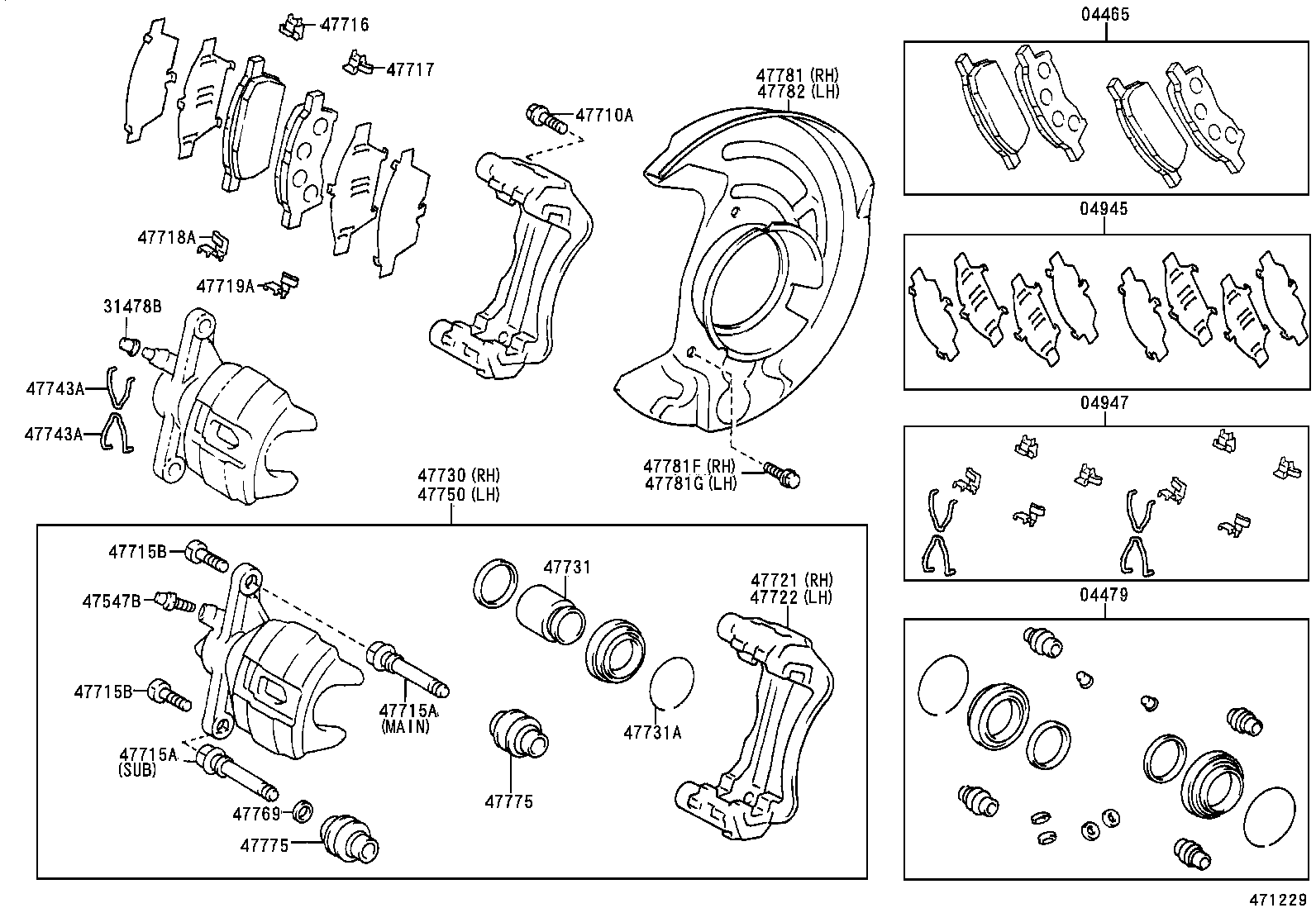 47716
47717
47710A
47781 (RH)
47782 (LH)
47718A
47719A
31478B
47743A
47743A
47781F (RH)
47781G (LH)
47730 (RH)
47750 (LH)
47715B
47547B
47715B
47715A (MAIN)
47715A (SUB)
47769
47775
47731
47775
47731A
47721 (RH)
47722 (LH)
04465
04945
04947
04479
471229