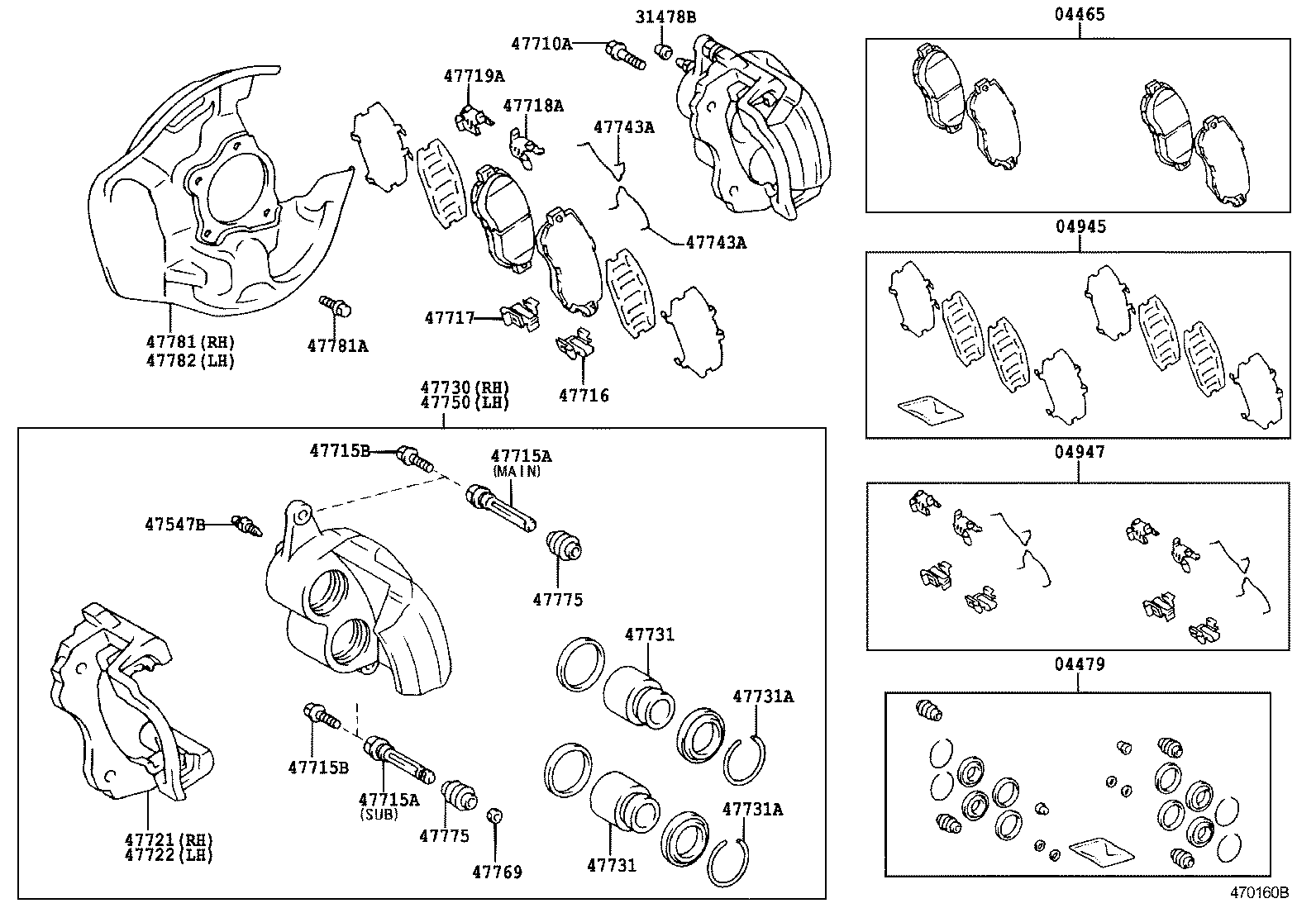 31478B
47710A
47719A
47718A
47743A
47743A
47781(RH)
47782(LH)
47781A
47717
47716
47730(RH)
47750(LH)
47715B
47715A
(MAIN)
47547B
47775
47731
47731A
47715B
47715A
(SUB)
47775
47769
47731
47731A
47721(RH)
47722(LH)
04465
04945
04947
04479
470160B