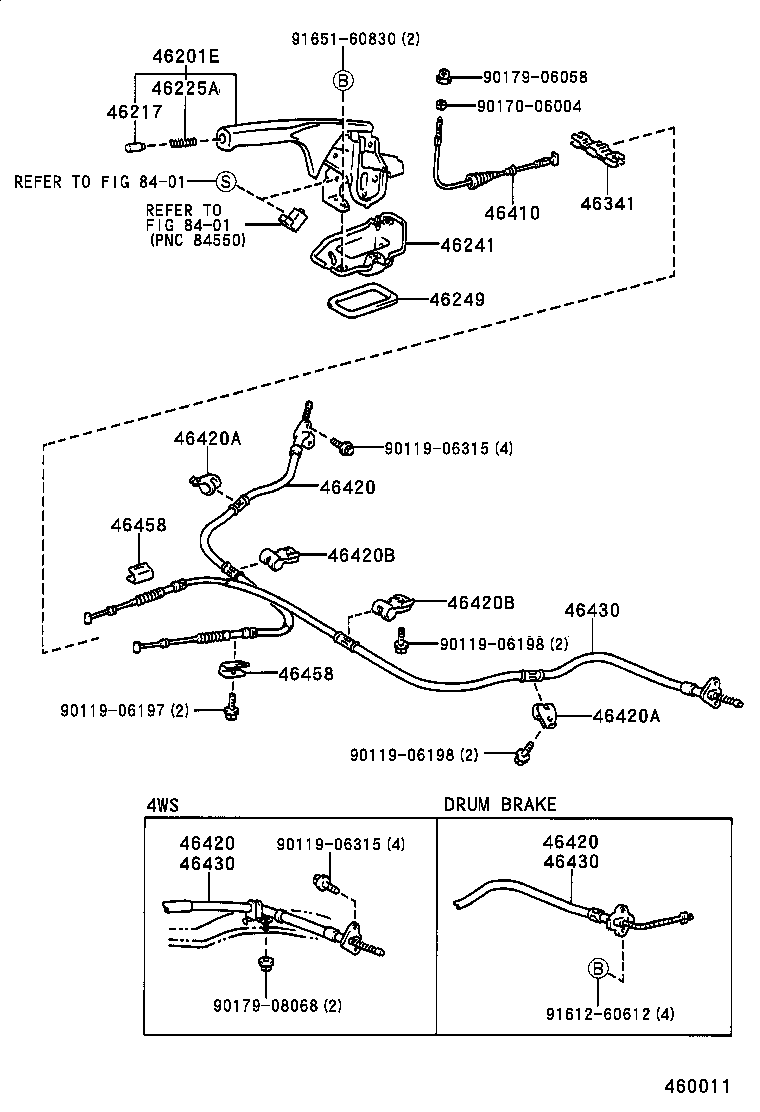 91651-60830 (2)
46201E
46225A
46217
B
90179-06058
90170-06004
REFER TO FIG 84-01
S
REFER TO FIG 84-01 (PNC 84550)
46410
46341
46241
46249
46420A
90119-06315 (4)
46420
46458
46420B
46420B
46430
90119-06198 (2)
46458
90119-06197 (2)
46420A
90119-06198 (2)
4WS
46420
46430
90119-06315 (4)
90179-08068 (2)
DRUM BRAKE
46420
46430
B
91612-60612 (4)
460011