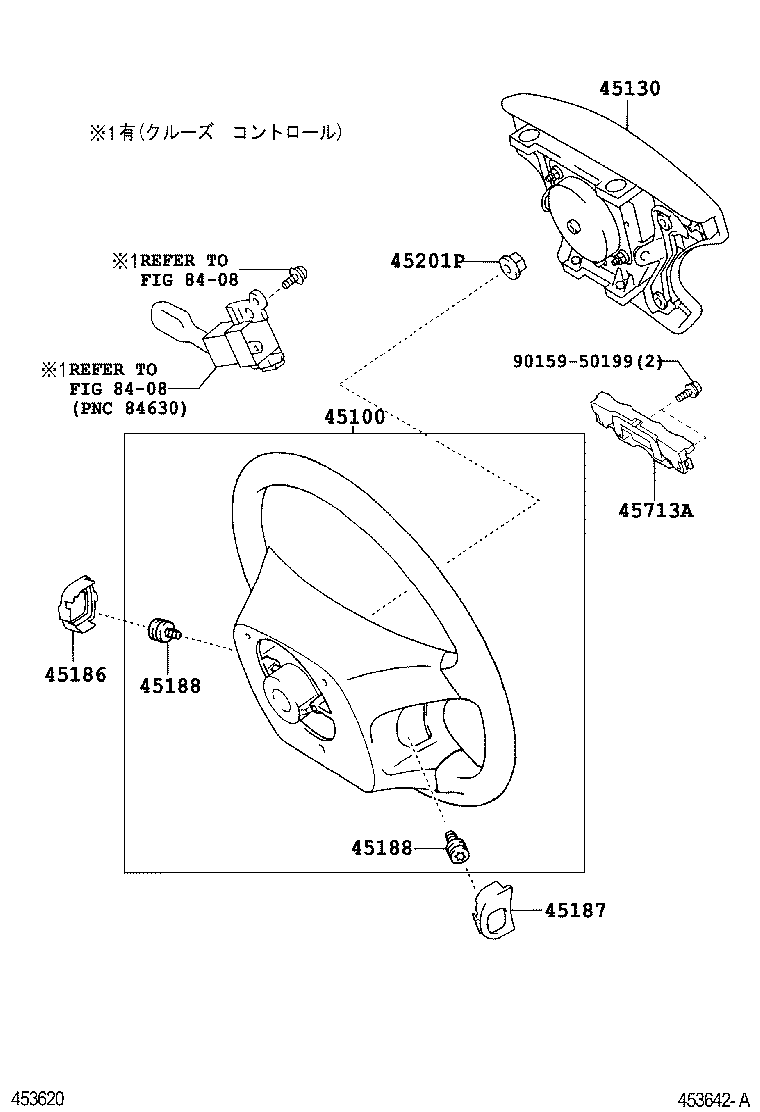 45130

※1有(クルーズ　コントロール)

※1REFER TO
FIG 84-08

45201P

※1REFER TO
FIG 84-08
(PNC 84630)

90159-50199(2)

45100

45713A

45186

45188

45188

45187

453620

453642-A