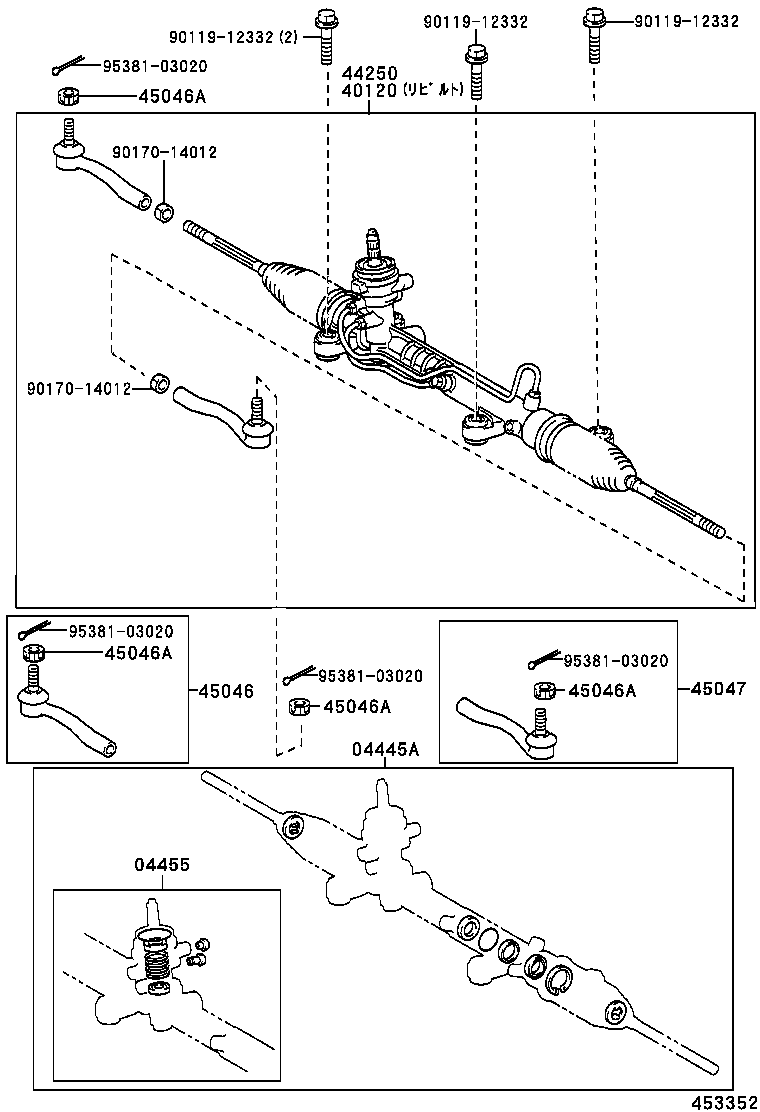 90119-12332 (2)
90119-12332
90119-12332
95381-03020
45046A
44250
40120 (リビルト)
90170-14012
90170-14012
95381-03020
45046A
45046
95381-03020
45046A
95381-03020
45046A
45047
04445A
04455
453352