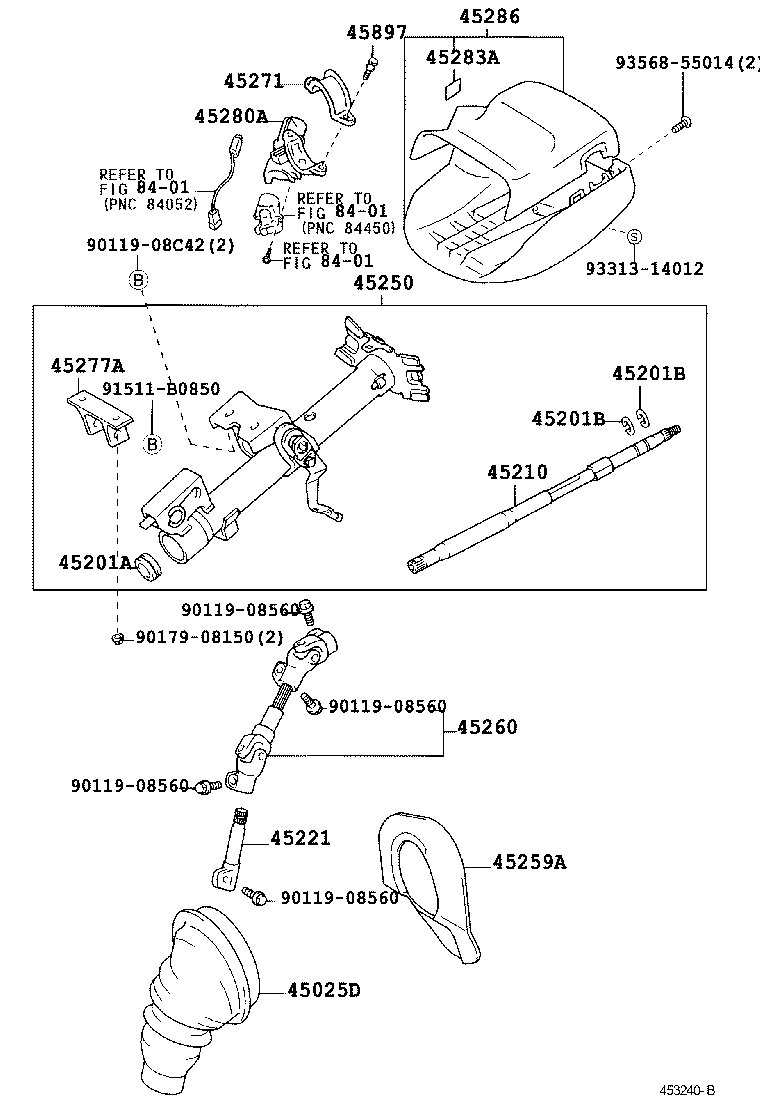 45897
45286
45283A
93568-55014(2)
45271
45280A
REFER TO
FIG 84-01
(PNC 84052)
REFER TO
FIG 84-01
(PNC 84450)
REFER TO
FIG 84-01
90119-08C42(2)
B
S
93313-14012
45250
45277A
91511-B0850
B
45201B
45201B
45210
45201A
90119-08560
90179-08150(2)
90119-08560
45260
90119-08560
45221
45259A
90119-08560
45025D
453240-B