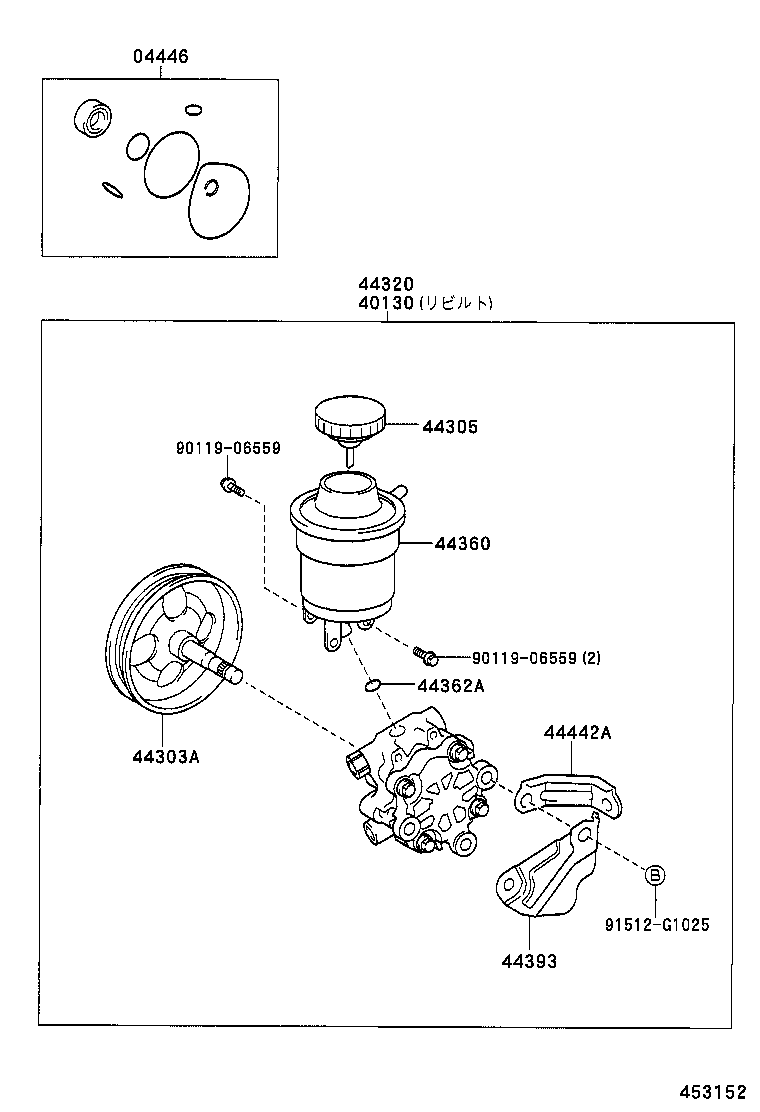 04446

44320
40130 (リビルト)

44305

90119-06559

44360

90119-06559 (2)

44362A

44303A

44442A

B

91512-G1025

44393

453152