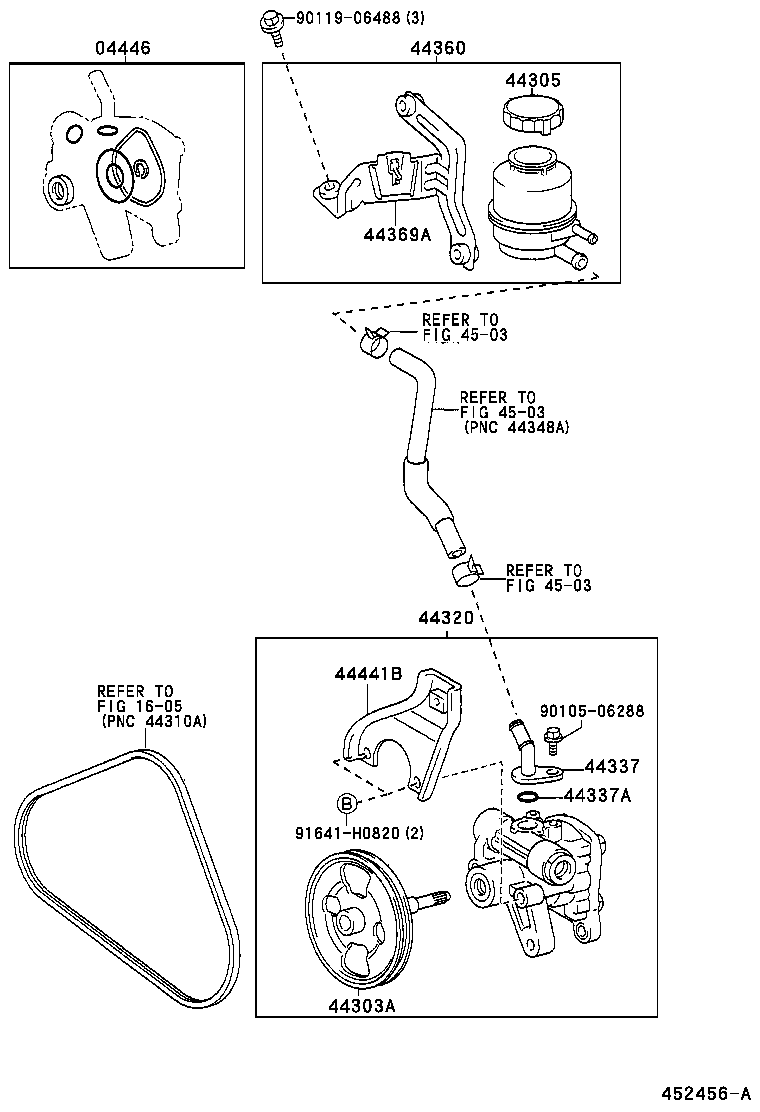 90119-06488 (3)

04446

44360

44305

44369A

REFER TO
FIG 45-03

REFER TO
FIG 45-03
(PNC 44348A)

REFER TO
FIG 45-03

44320

REFER TO
FIG 16-05
(PNC 44310A)

44441B

90105-06288

44337

44337A

B

91641-H0820 (2)

44303A

452456-A