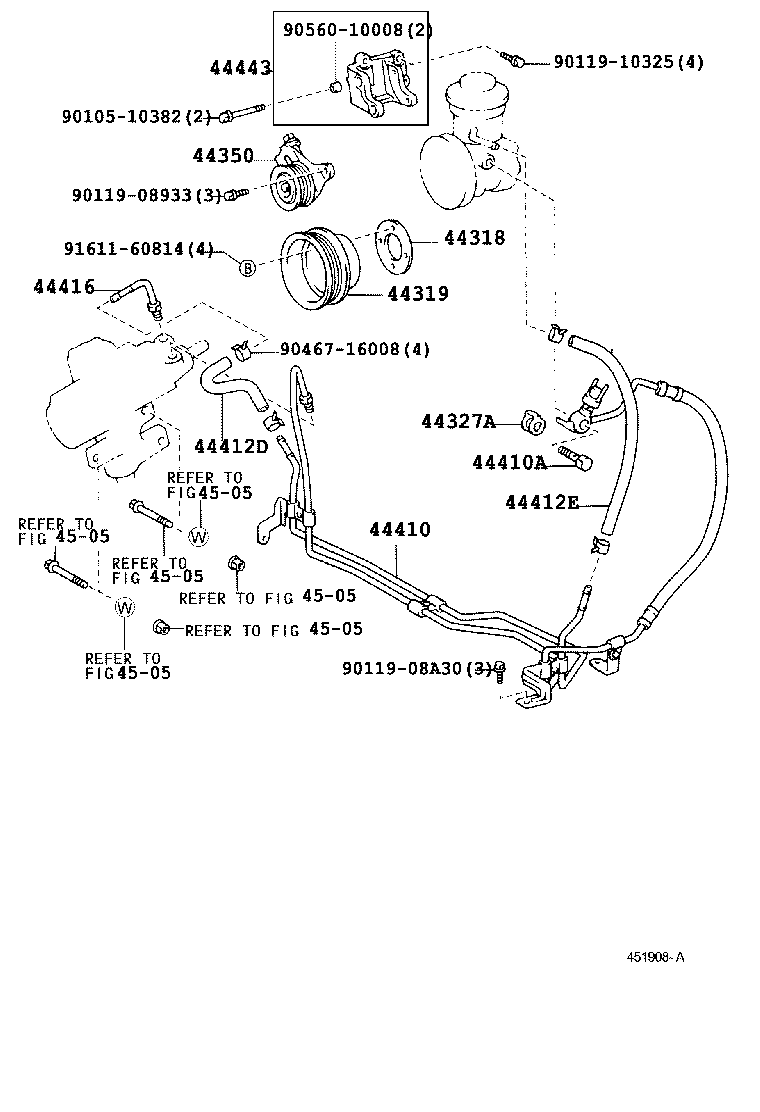 90560-10008(2)
44443
90119-10325(4)
90105-10382(2)
44350
90119-08933(3)
91611-60814(4)
B
44318
44319
44416
90467-16008(4)
44327A
44412D
44410A
REFER TO FIG45-05
W
44412E
REFER TO FIG 45-05
44410
REFER TO FIG 45-05
REFER TO FIG 45-05
W
REFER TO FIG 45-05
REFER TO FIG45-05
90119-08A30(3)
451908-A