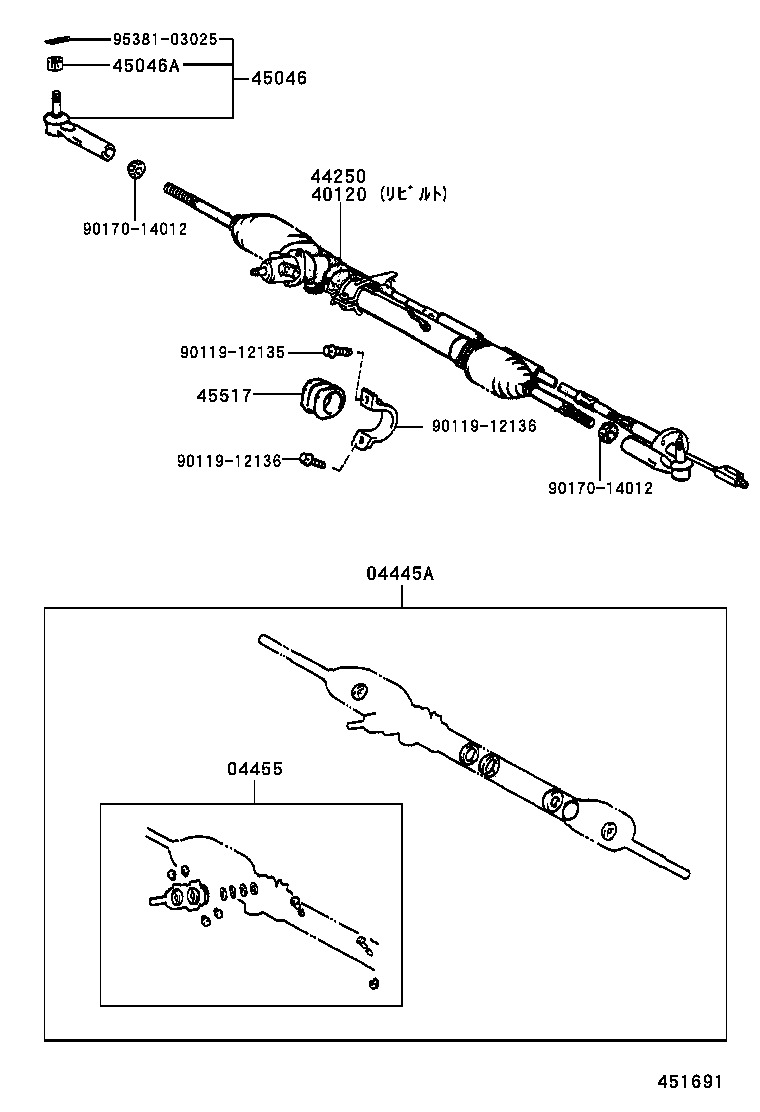 95381-03025
45046A
45046
90170-14012
44250
40120 (リビルト)
90119-12135
45517
90119-12136
90119-12136
90170-14012
04445A
04455
451691