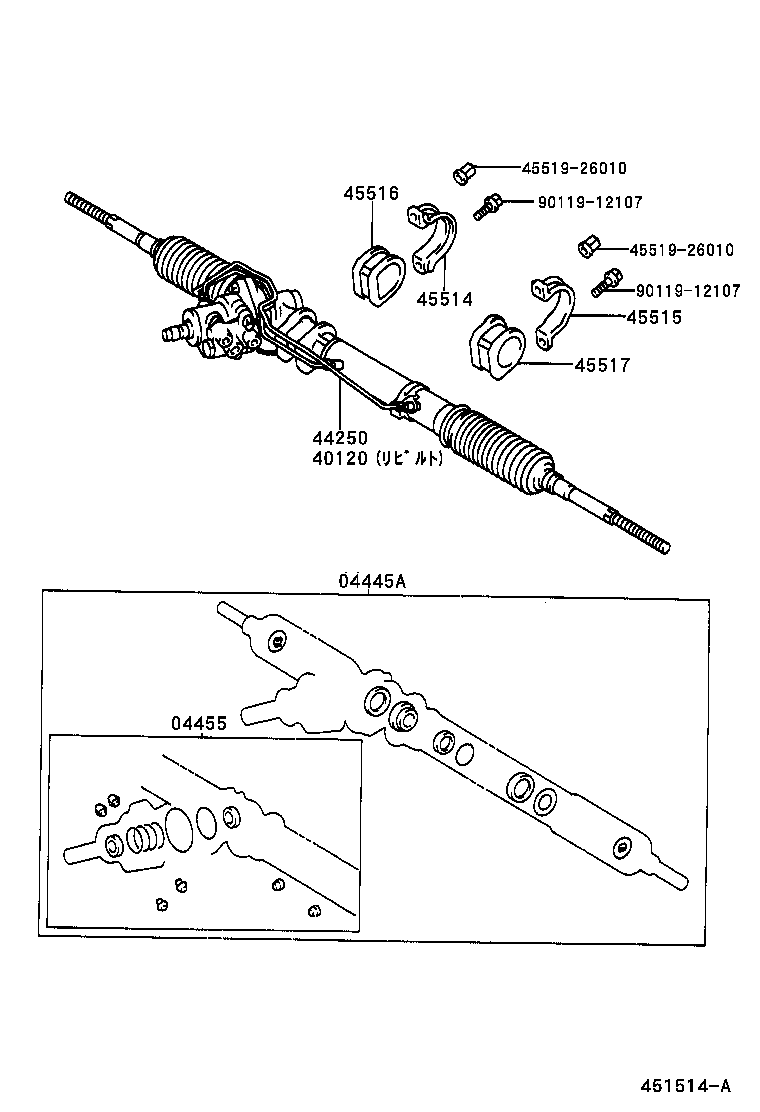 45519-26010
45516
90119-12107
45519-26010
45514
90119-12107
45515
45517
44250
40120 (リビルト)
04445A
04455
451514-A