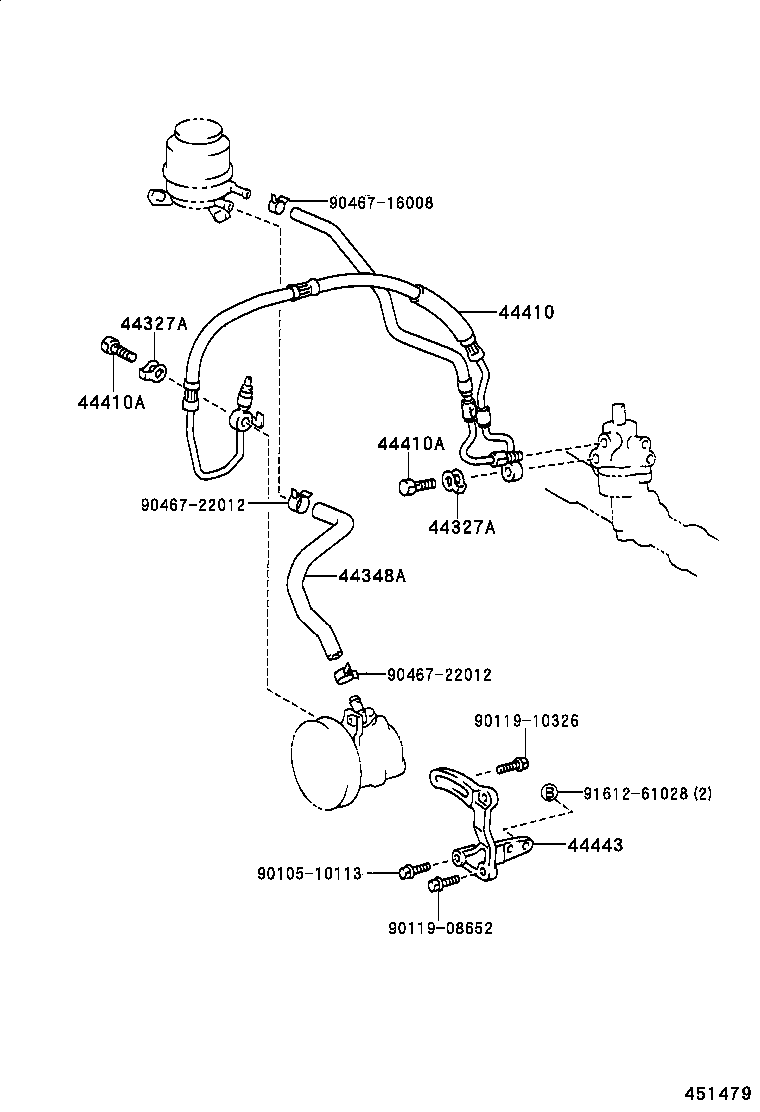 90467-16008

44410

44327A

44410A

44410A

44327A

90467-22012

44348A

90467-22012

90119-10326

B 91612-61028 (2)

44443

90105-10113

90119-08652

451479