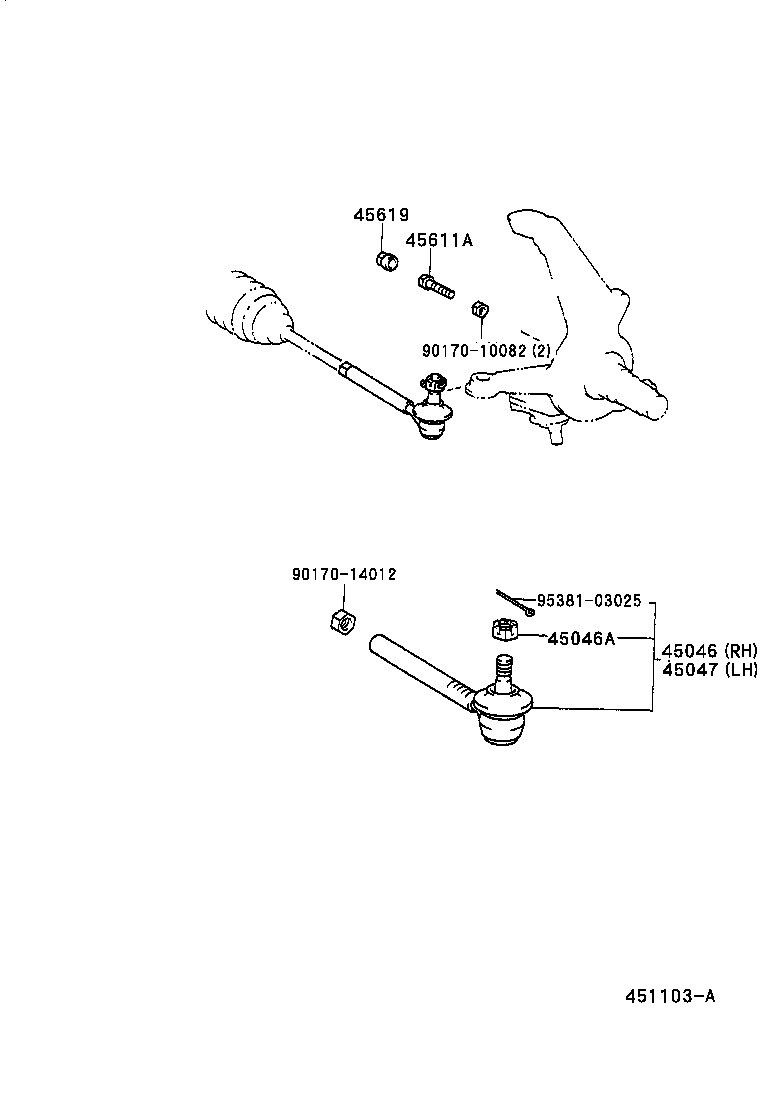 45619
45611A
90170-10082 (2)

90170-14012
95381-03025
45046A
45046 (RH)
45047 (LH)

451103-A