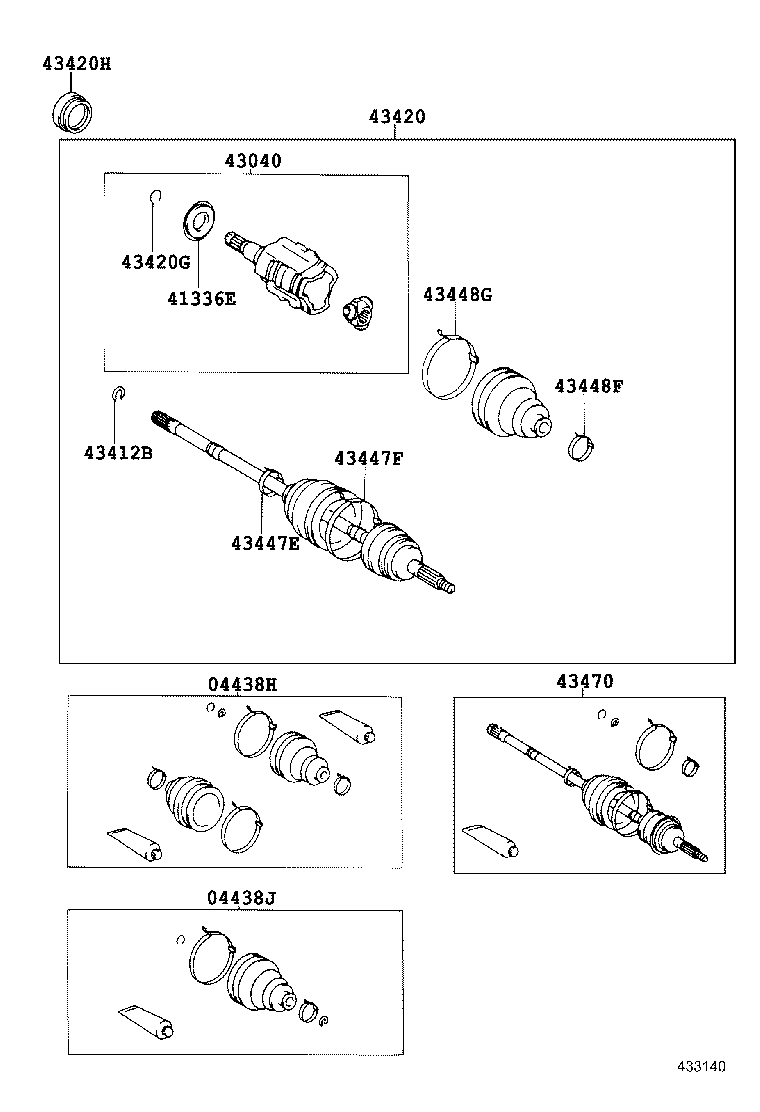 43420H

43420

43040

43420G

41336E

43448G

43448F

43412B

43447F

43447E

04438H

43470

04438J

433140