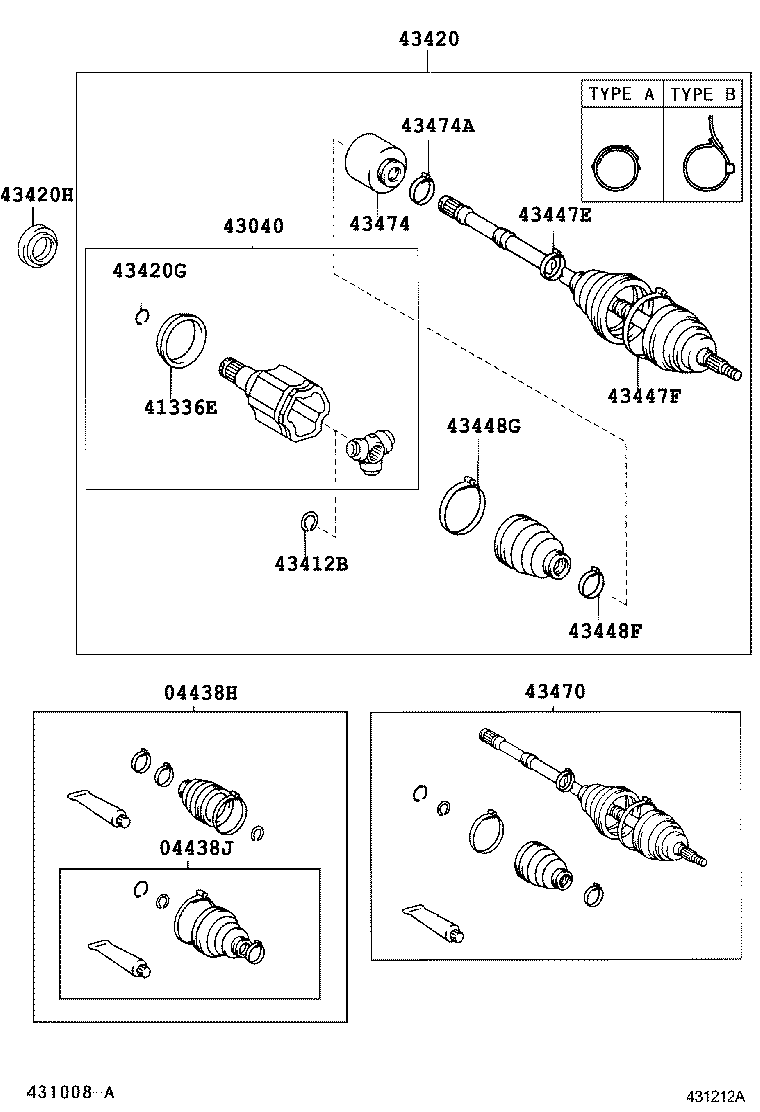 43420

TYPE A
TYPE B

43474A

43420H

43474

43447E

43040

43420G

41336E

43447F

43448G

43412B

43448F

04438H

43470

04438J

431008 A

431212A