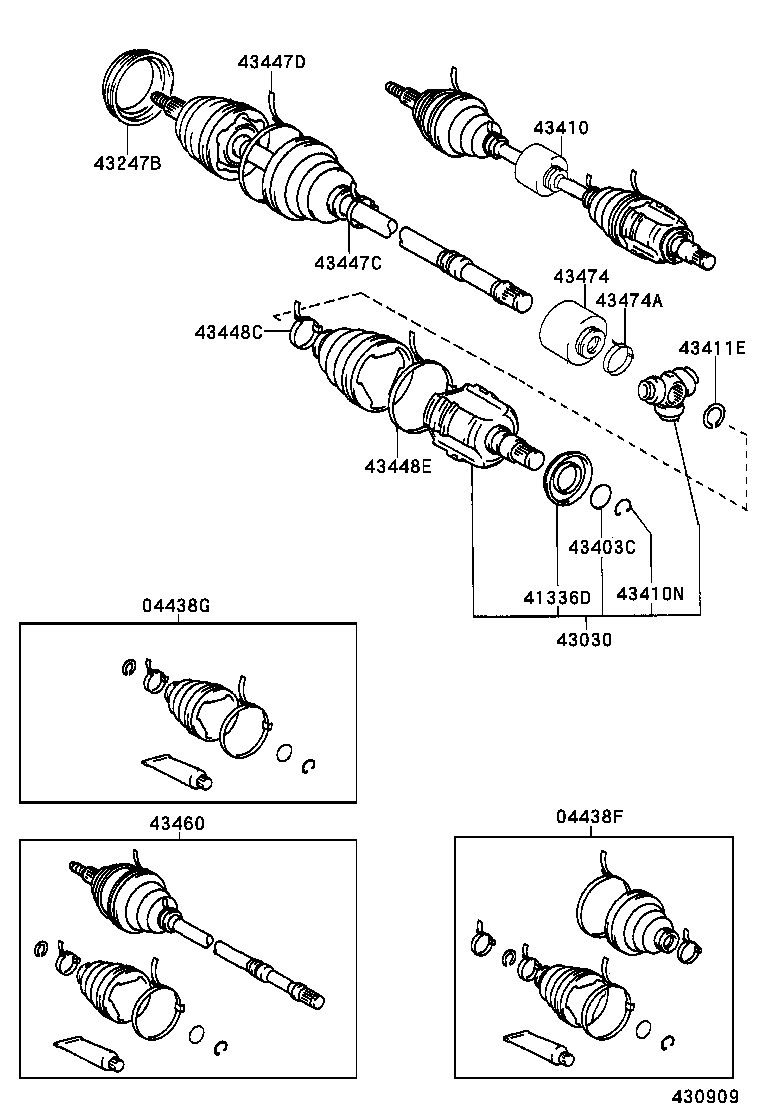 43447D
43247B
43410
43447C
43474
43474A
43448C
43411E
43448E
43403C
41336D
43410N
43030
04438G
43460
04438F
430909