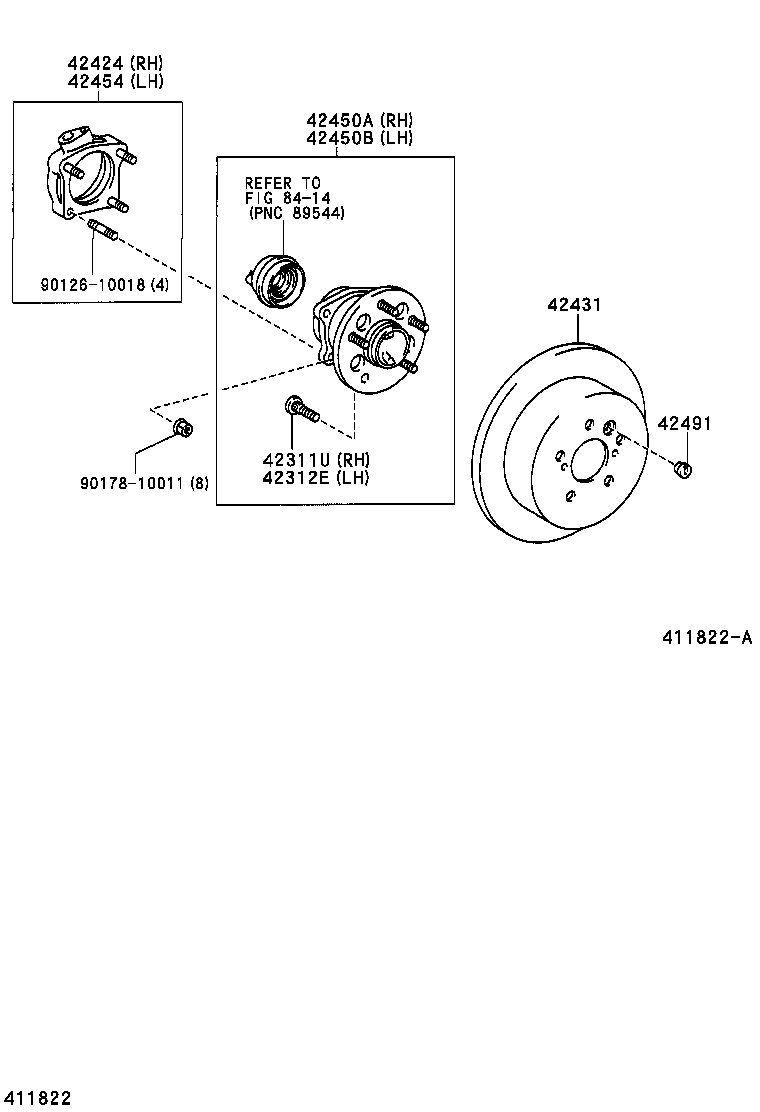 42424 (RH)
42454 (LH)

90126-10018 (4)

42450A (RH)
42450B (LH)

REFER TO
FIG 84-14
(PNC 89544)

42311U (RH)
42312E (LH)

90178-10011 (8)

42431

42491

411822-A

411822