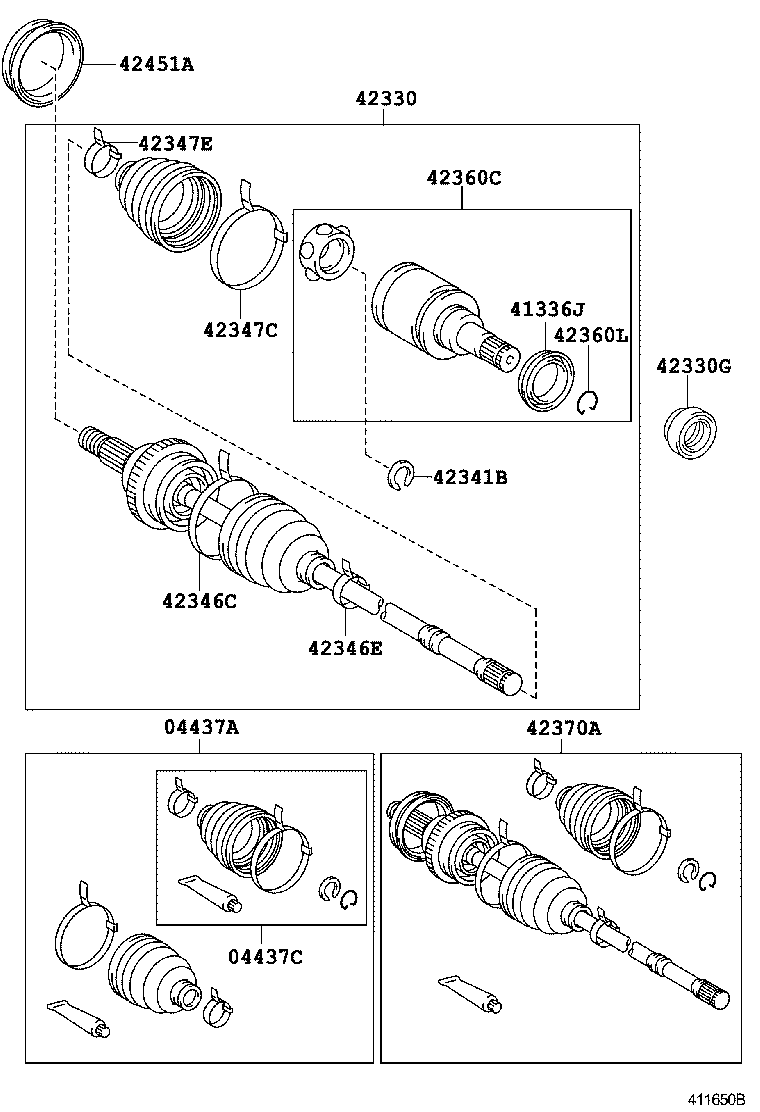 42451A
42330
42347E
42360C
42347C
41336J
42360L
42330G
42341B
42346C
42346E
04437A
42370A
04437C
411650B