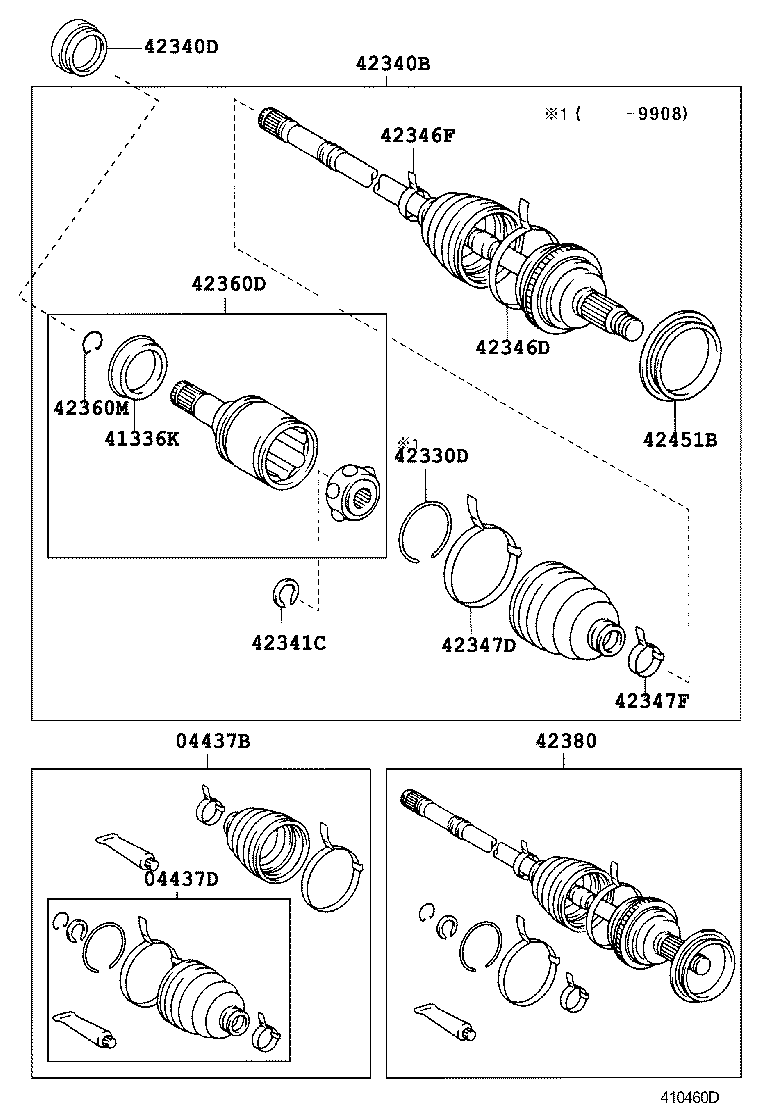 42340D

42340B

※1 (　　-9908)

42346F

42360D

42346D

42360M

41336K

42451B

※1
42330D

42341C

42347D

42347F

04437B

42380

04437D

410460D