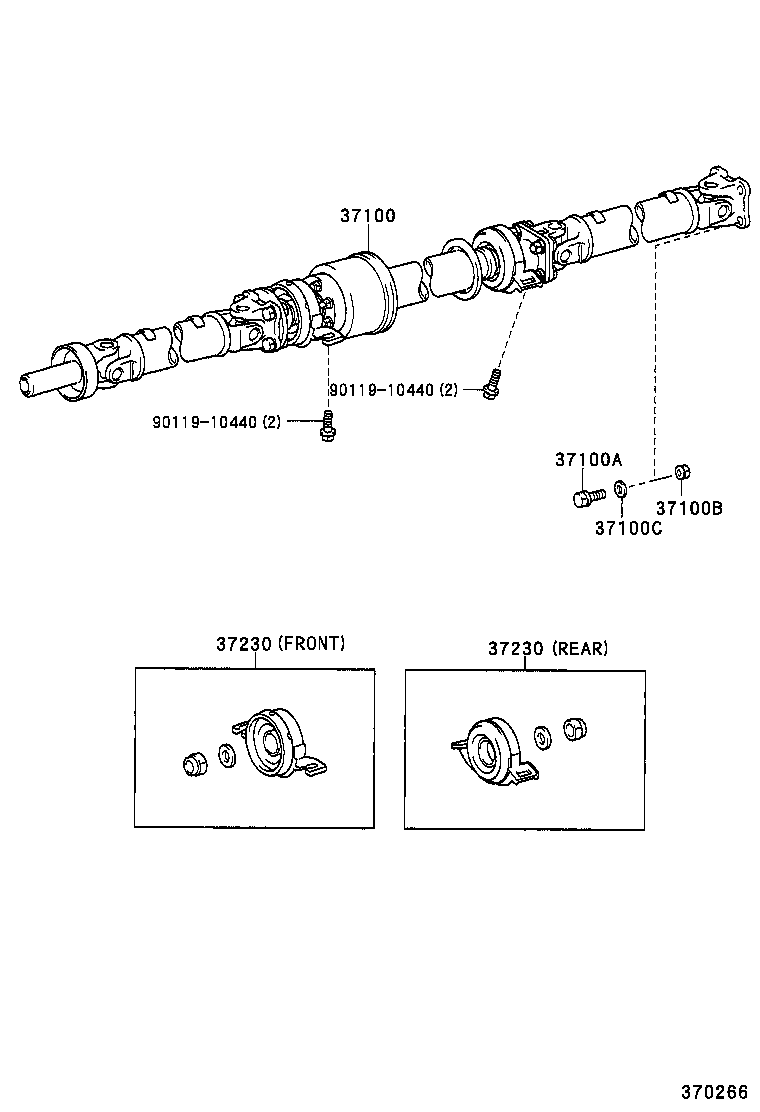 37100

90119-10440 (2)

90119-10440 (2)

37100A

37100B

37100C

37230 (FRONT)

37230 (REAR)

370266