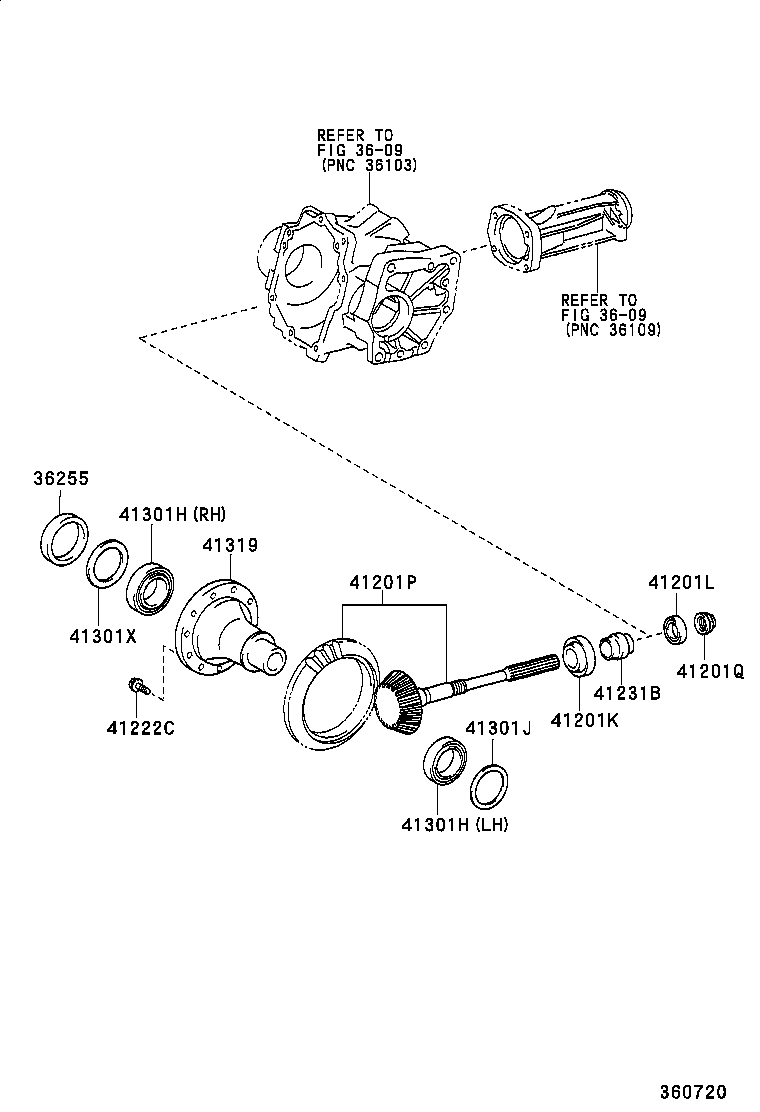 REFER TO
FIG 36-09
(PNC 36103)

REFER TO
FIG 36-09
(PNC 36109)

36255

41301H (RH)

41319

41301X

41222C

41201P

41201L

41201Q

41231B

41201K

41301J

41301H (LH)

360720