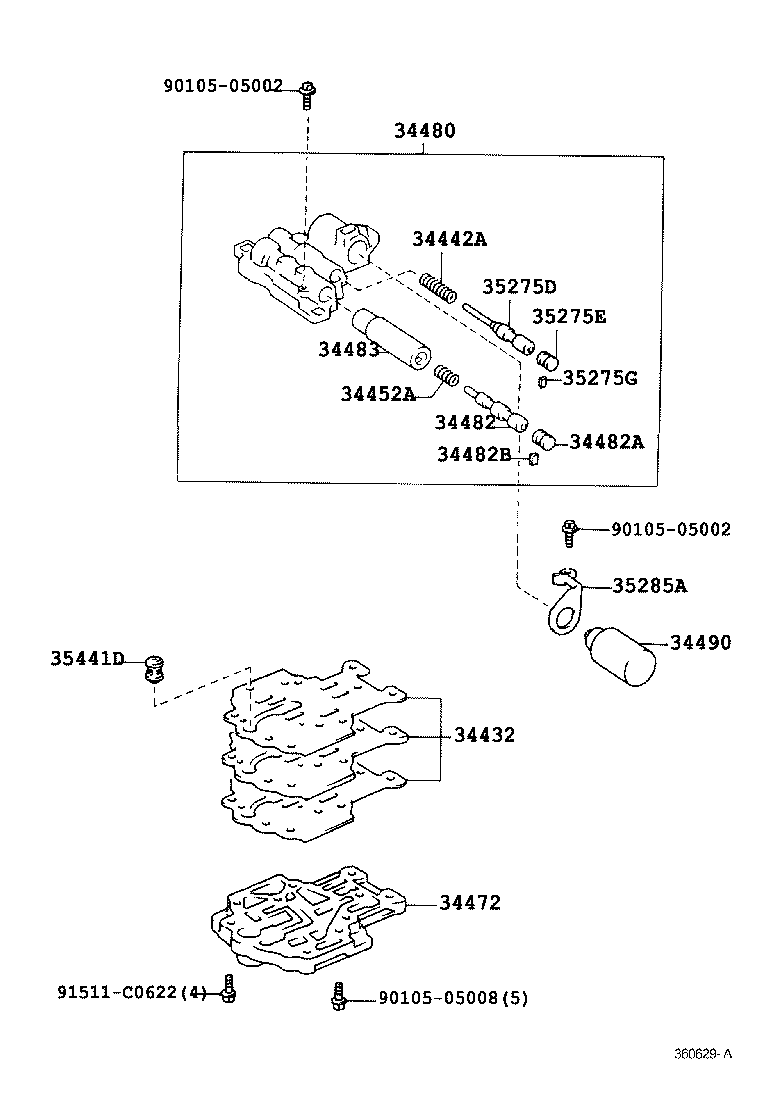 90105-05002
34480
34442A
35275D
35275E
34483
35275G
34452A
34482
34482A
34482B
90105-05002
35285A
34490
35441D
34432
34472
91511-C0622(4)
90105-05008(5)
360629-A