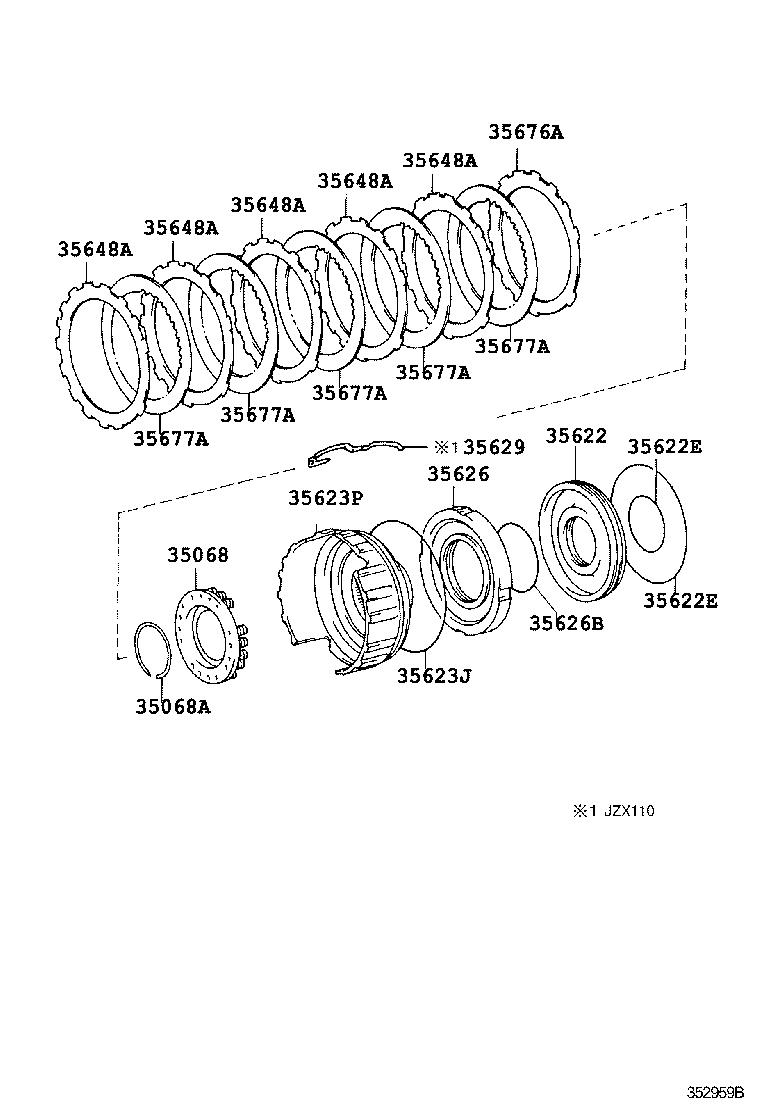 35676A
35648A
35648A
35648A
35648A
35648A
35677A
35677A
35677A
35677A
35677A
※1 35629
35622
35622E
35626
35623P
35068
35626B
35622E
35623J
35068A
※1 JZX110
352959B