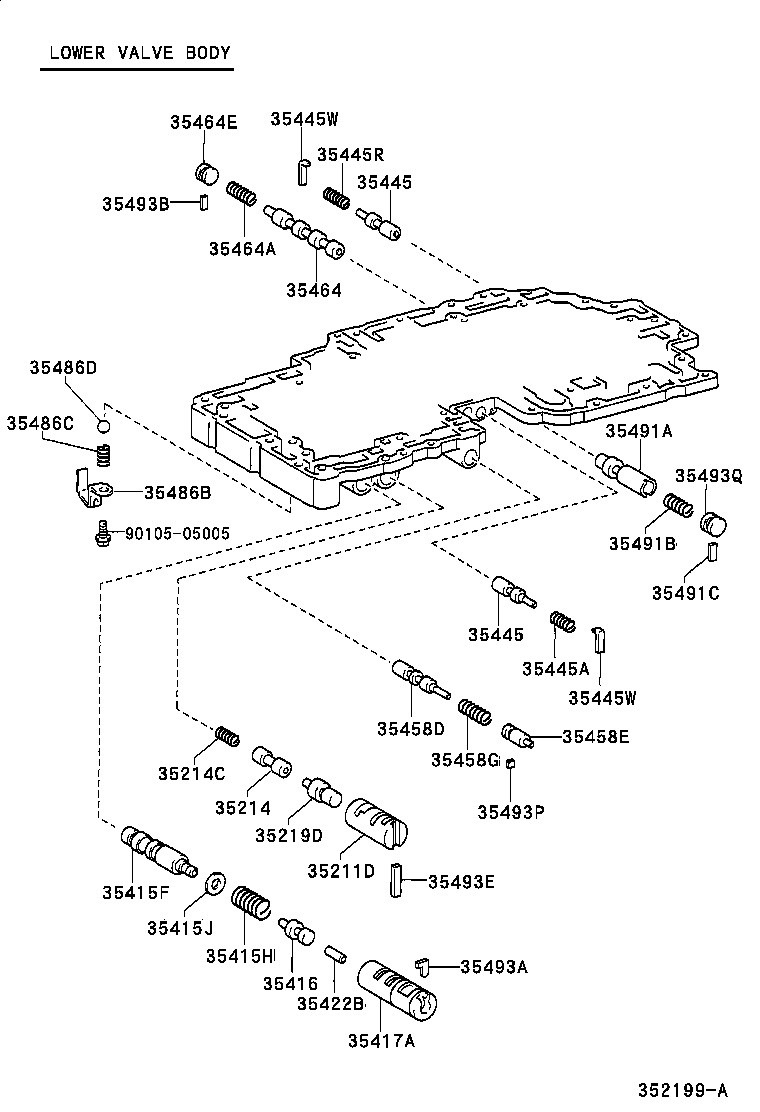 LOWER VALVE BODY

35464E
35445W
35445R
35445
35493B
35464A
35464
35486D
35486C
35486B
90105-05005
35491A
35493Q
35491B
35491C
35445
35445A
35445W
35458D
35458G
35458E
35493P
35214C
35214
35219D
35211D
35493E
35415F
35415J
35415H
35416
35422B
35493A
35417A
352199-A