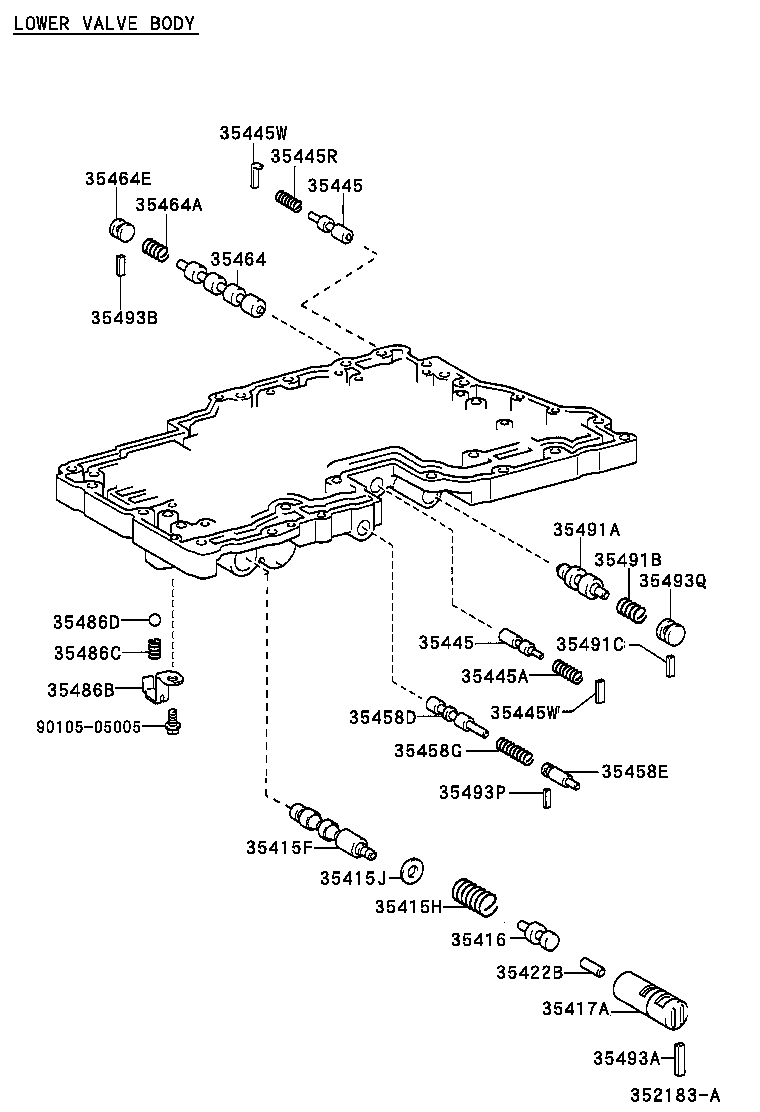 LOWER VALVE BODY

35445W
35445R
35445
35464E
35464A
35464
35493B

35491A
35491B
35493Q
35486D
35486C
35486B
90105-05005
35445
35491C
35445A
35445W
35458D
35458G
35458E
35493P
35415F
35415J
35415H
35416
35422B
35417A
35493A
352183-A