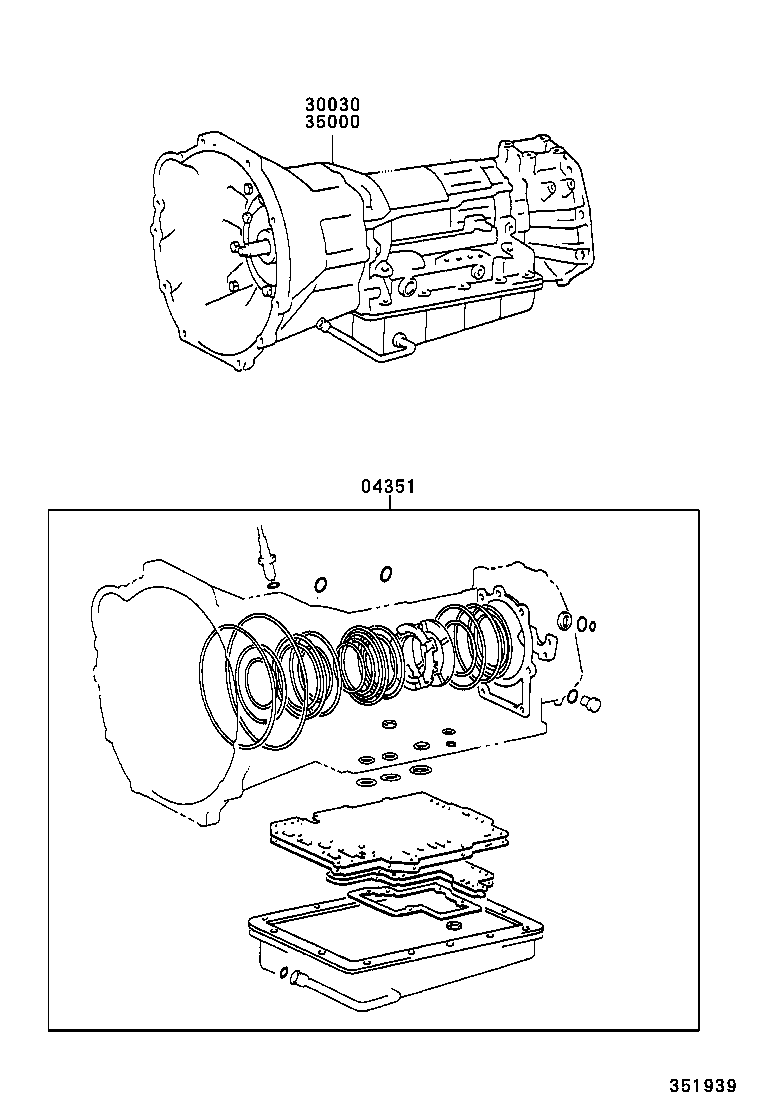 30030
35000

04351

351939